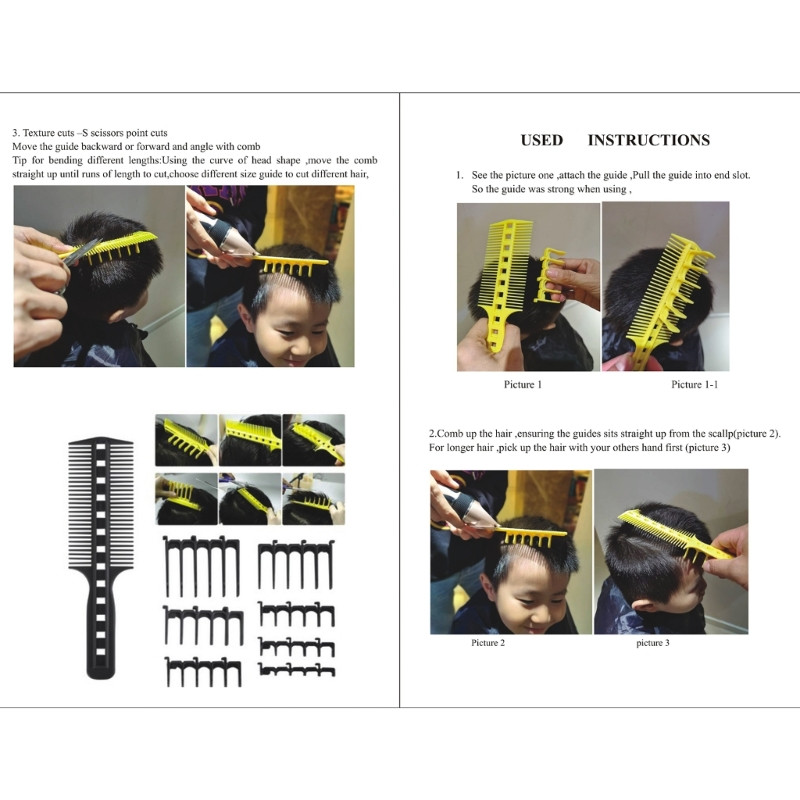 3. Texture cuts –S scissors point cuts
Move the guide backward or forward and angle with comb
Tip for bending different lengths:Using the curve of head shape ,move the comb straight up until runs of length to cut,choose different size guide to cut different hair,

USED INSTRUCTIONS

1. See the picture one ,attach the guide ,Pull the guide into end slot. So the guide was strong when using ,

Picture 1

Picture 1-1

2.Comb up the hair ,ensuring the guides sits straight up from the scallp(picture 2). For longer hair ,pick up the hair with your others hand first (picture 3)

Picture 2

picture 3