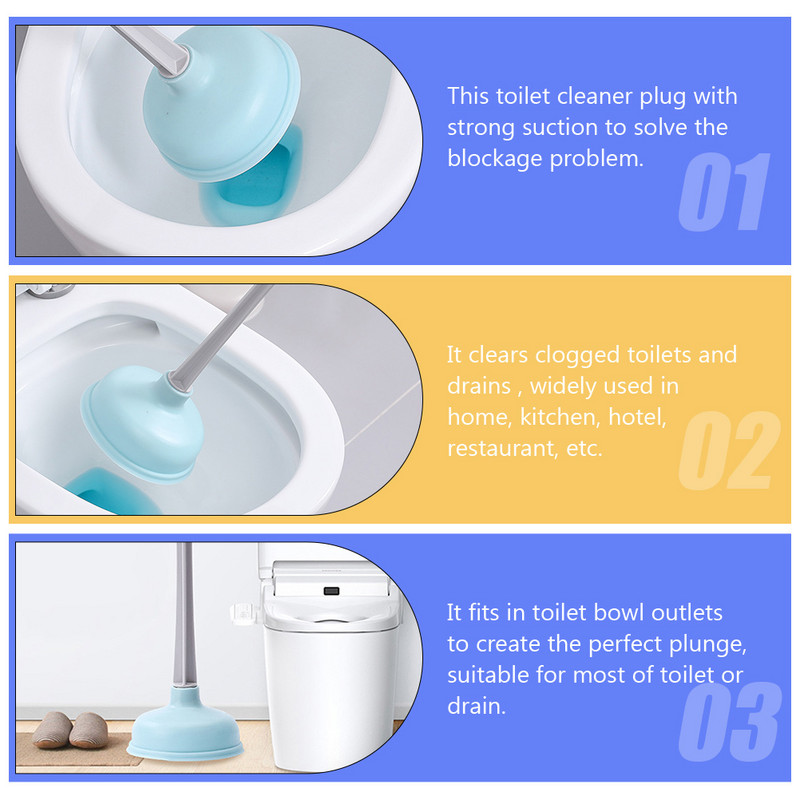 This toilet cleaner plug with strong suction to solve the blockage problem.

01

It clears clogged toilets and drains , widely used in home, kitchen, hotel, restaurant, etc.

02

It fits in toilet bowl outlets to create the perfect plunge, suitable for most of toilet or drain.

03