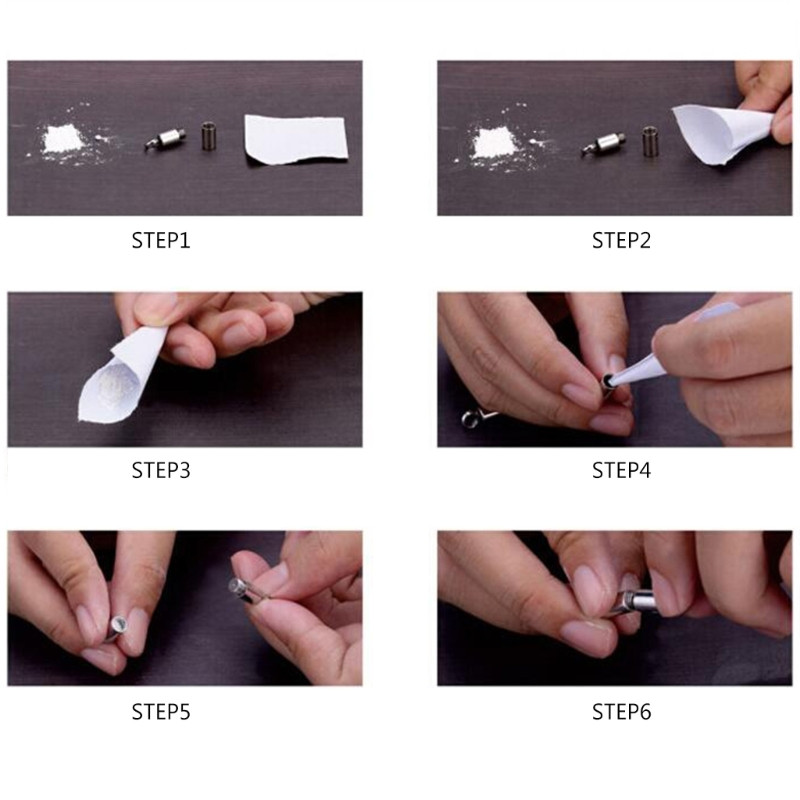 STEP1

STEP2

STEP3

STEP4

STEP5

STEP6