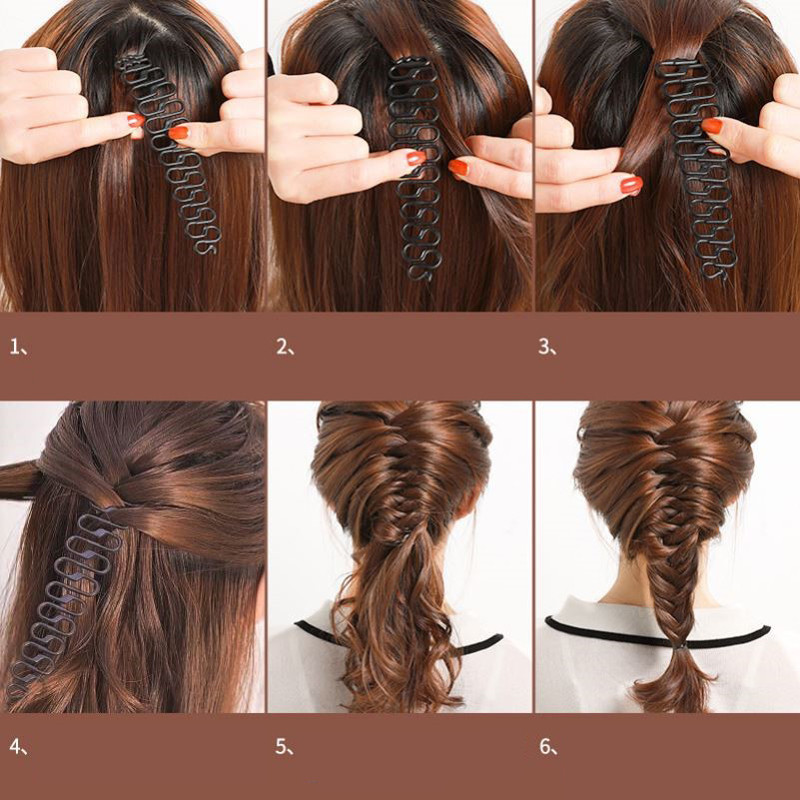 1、

2、

3、

4、

5、

6、