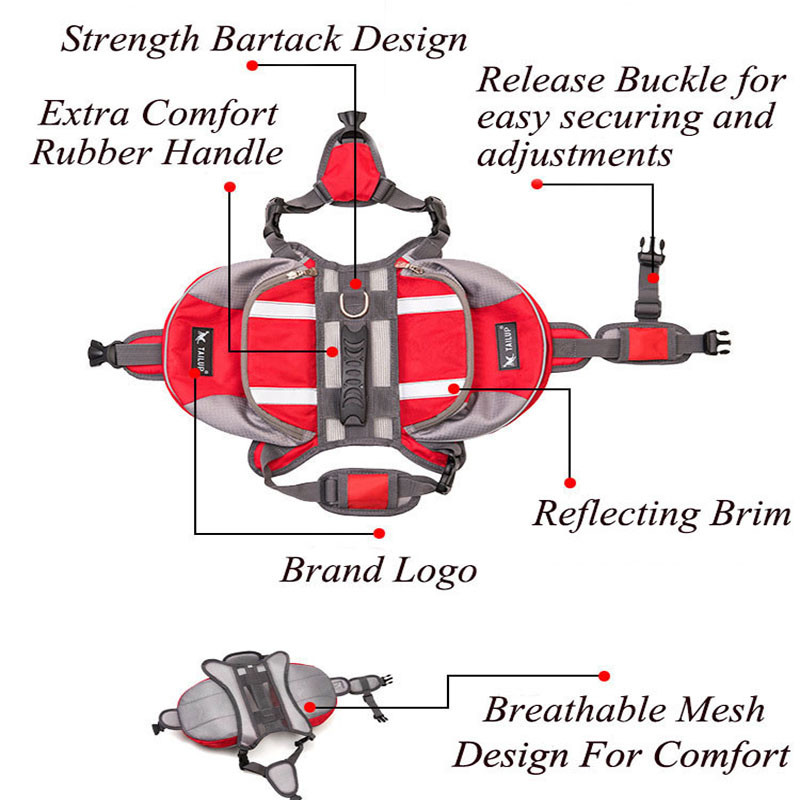 Strength Bartack Design

Extra Comfort Rubber Handle

Release Buckle for easy securing and adjustments

TAILUP

TAILUP

Reflecting Brim

Brand Logo

Breathable Mesh Design For Comfort