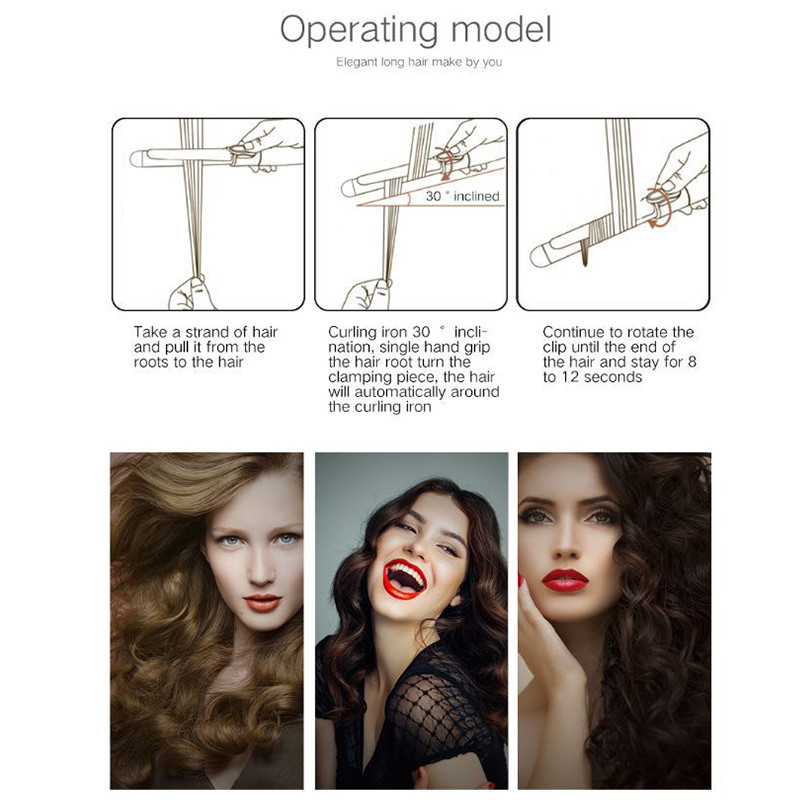 Operating model

Elegant long hair make by you

30 ° inclined

Take a strand of hair and pull it from the roots to the hair

Curling iron 30 ° inclination, single hand grip the hair root turn the clamping piece, the hair will automatically around the curling iron

Continue to rotate the clip until the end of the hair and stay for 8 to 12 seconds