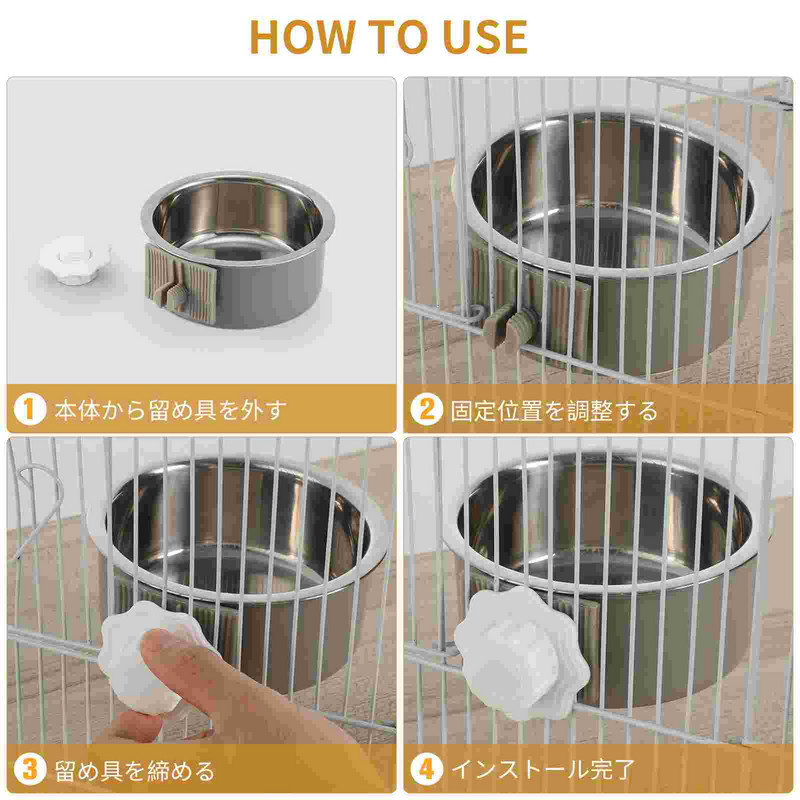 HOW TO USE

1 本体から留め具を外す

2 固定位置を調整する

3 留め具を締める

4 インストール完了