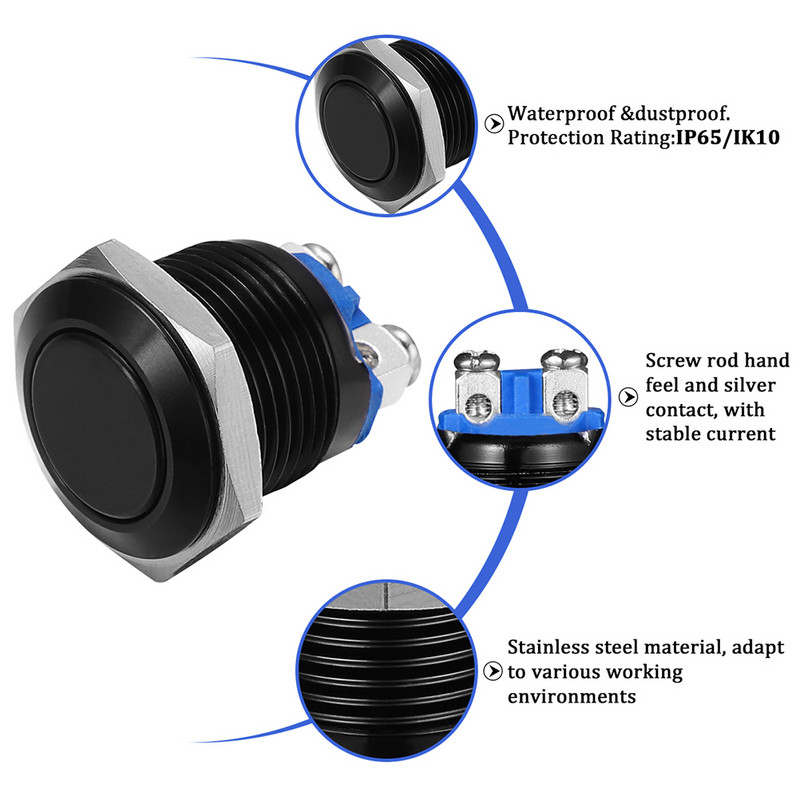 Waterproof &dustproof. Protection Rating:IP65/IK10

Screw rod hand feel and silver contact, with stable current

Stainless steel material, adapt to various working environments