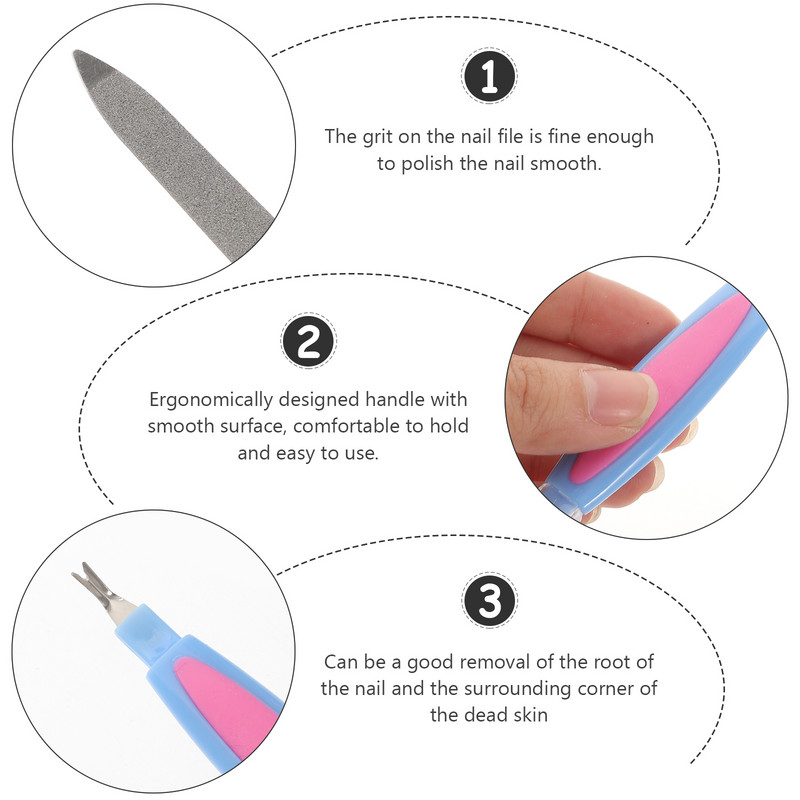 1

The grit on the nail file is fine enough to polish the nail smooth.

2

Ergonomically designed handle with smooth surface, comfortable to hold and easy to use.

3

Can be a good removal of the root of the nail and the surrounding corner of the dead skin