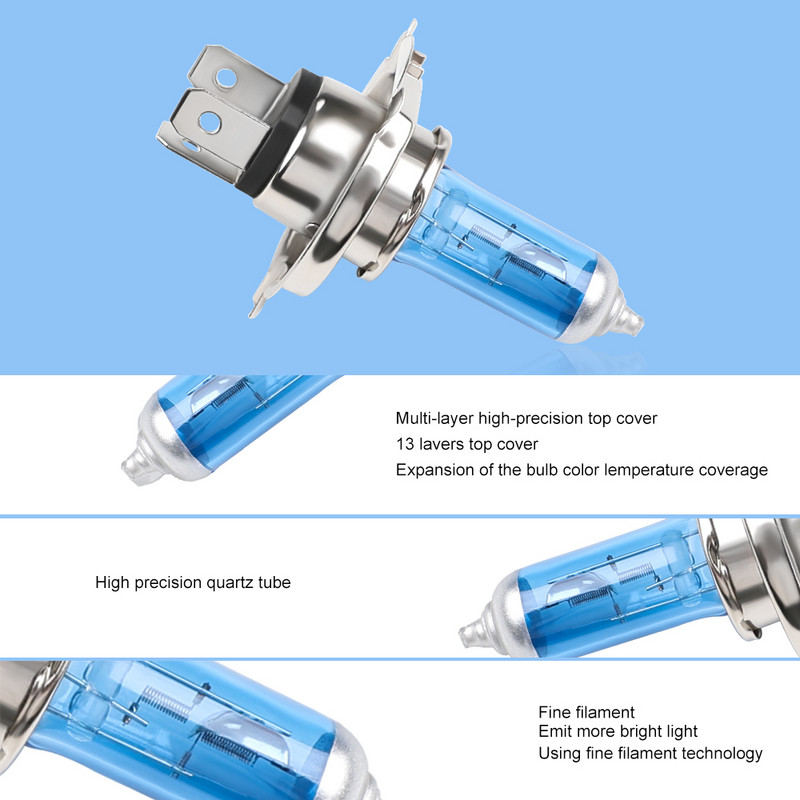 Multi-layer high-precision top cover
13 lavers top cover
Expansion of the bulb color lemperature coverage

High precision quartz tube

Fine filament
Emit more bright light
Using fine filament technology