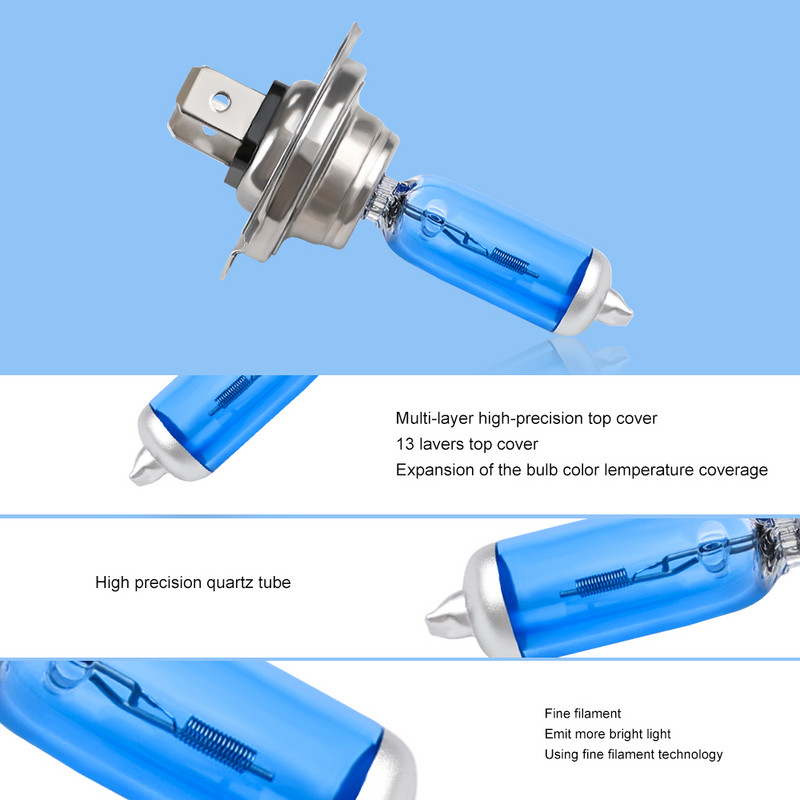 Multi-layer high-precision top cover
13 lavers top cover
Expansion of the bulb color lemperature coverage

High precision quartz tube

Fine filament
Emit more bright light
Using fine filament technology