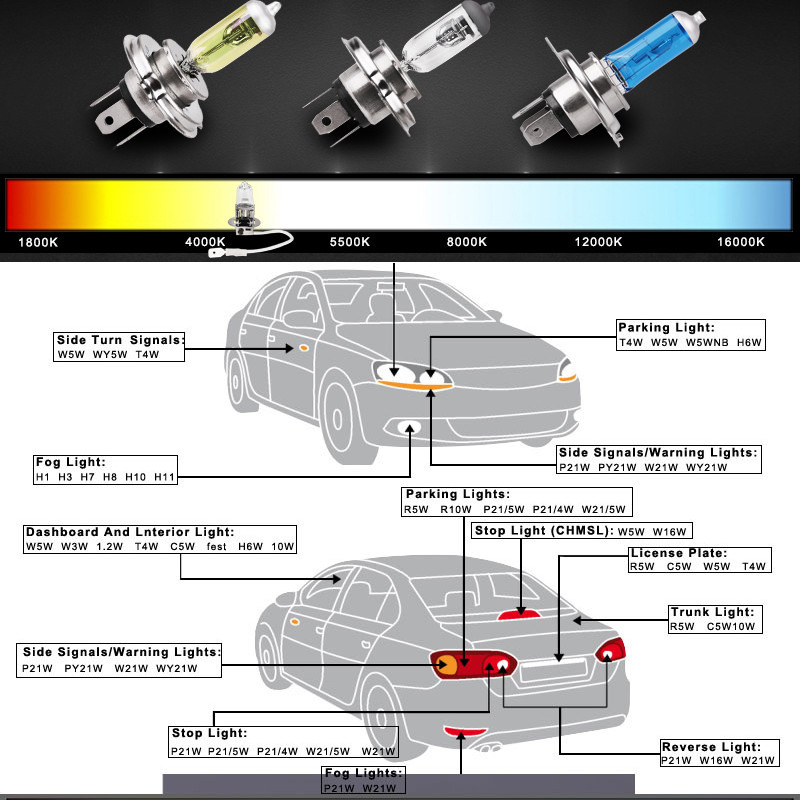 1800K 4000K 5500K 8000K 12000K 16000K

Side Turn Signals:
W5W WY5W T4W

Parking Light:
T4W W5W W5WNB H6W

Fog Light:
H1 H3 H7 H8 H10 H11

Side Signals/Warning Lights:
P21W PY21W W21W WY21W

Parking Lights:
R5W R10W P21/5W P21/4W W21/5W

Dashboard And Lnterior Light:
W5W W3W 1.2W T4W C5W fest H6W 10W

Stop Light (CHMSL): W5W W16W

License Plate:
R5W C5W W5W T4W

Trunk Light:
R5W C5W10W

Side Signals/Warning Lights:
P21W PY21W W21W WY21W

Stop Light:
P21W P21/5W P21/4W W21/5W W21W

Reverse Light:
P21W W16W W21W

Fog Lights:
P21W W21W