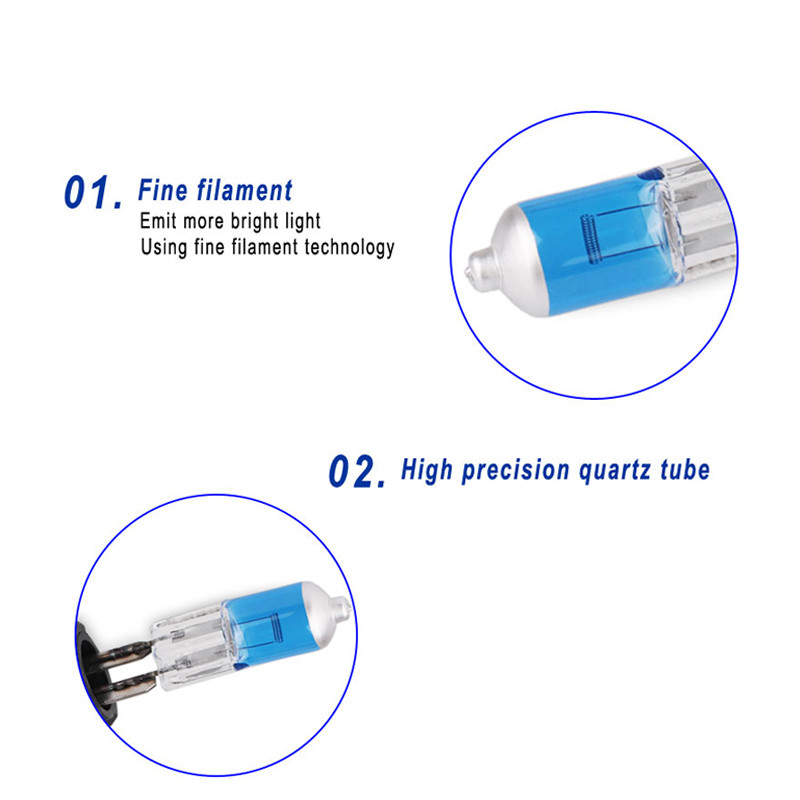 01. Fine filament
Emit more bright light
Using fine filament technology

02. High precision quartz tube