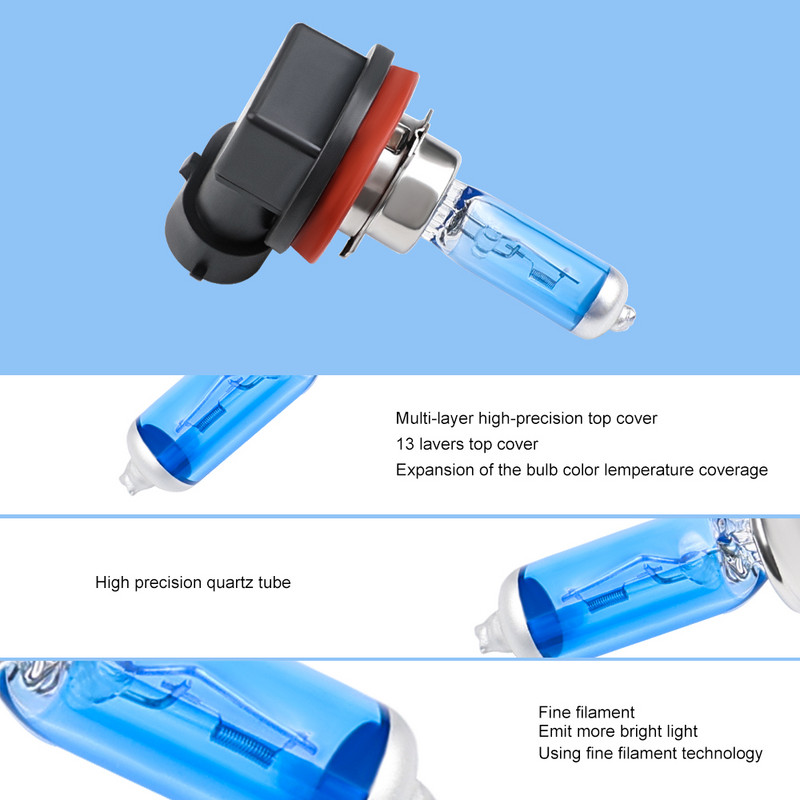 Multi-layer high-precision top cover
13 lavers top cover
Expansion of the bulb color lemperature coverage

High precision quartz tube

Fine filament
Emit more bright light
Using fine filament technology