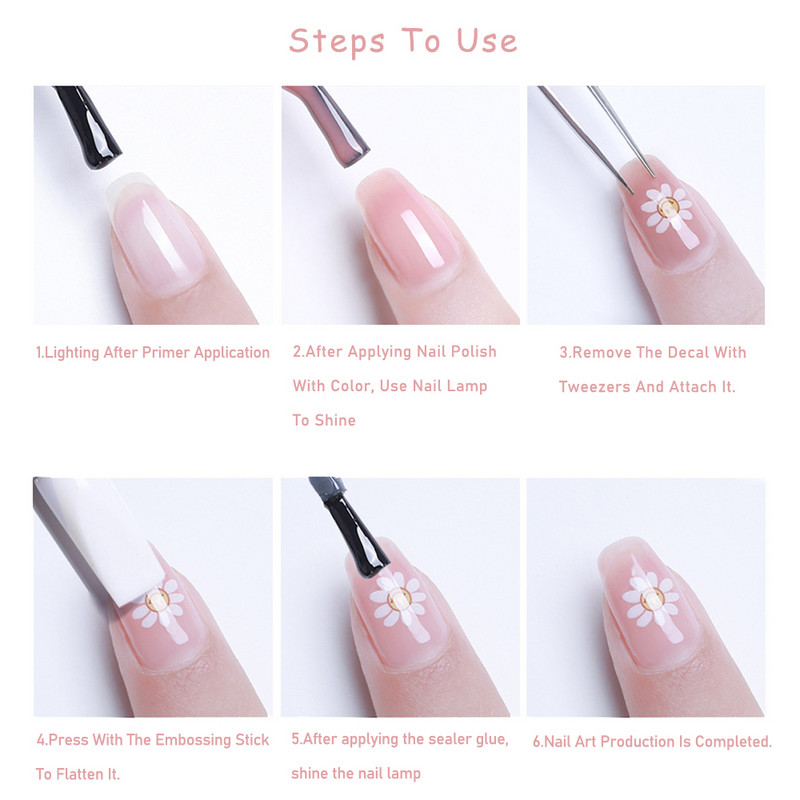 Steps To Use

1.Lighting After Primer Application

2.After Applying Nail Polish With Color, Use Nail Lamp To Shine

3.Remove The Decal With Tweezers And Attach It.

4.Press With The Embossing Stick To Flatten It.

5.After applying the sealer glue, shine the nail lamp

6.Nail Art Production Is Completed.