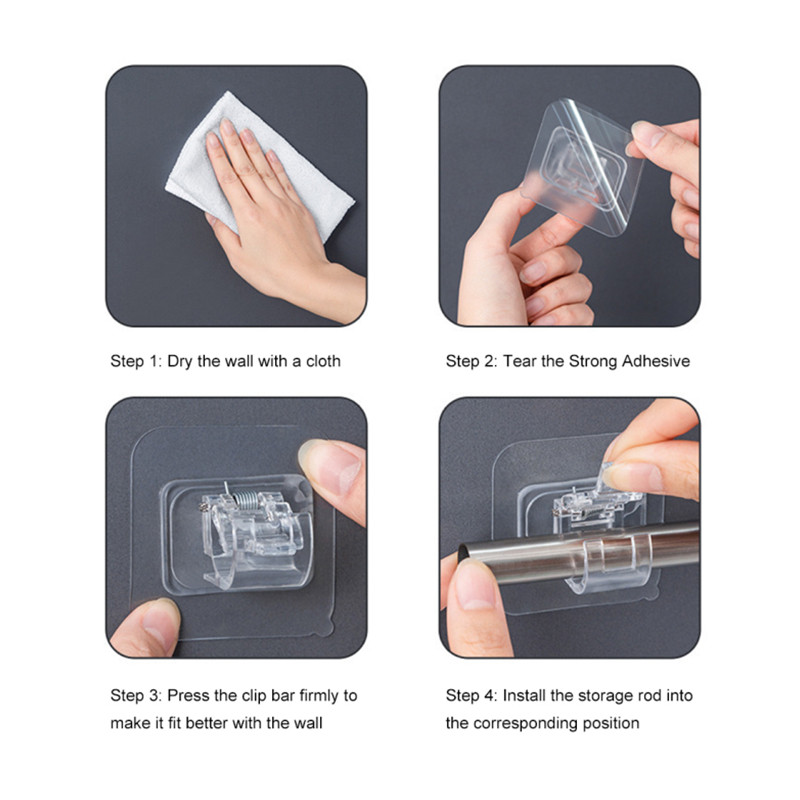 Step 1: Dry the wall with a cloth

Step 2: Tear the Strong Adhesive

Step 3: Press the clip bar firmly to make it fit better with the wall

Step 4: Install the storage rod into the corresponding position