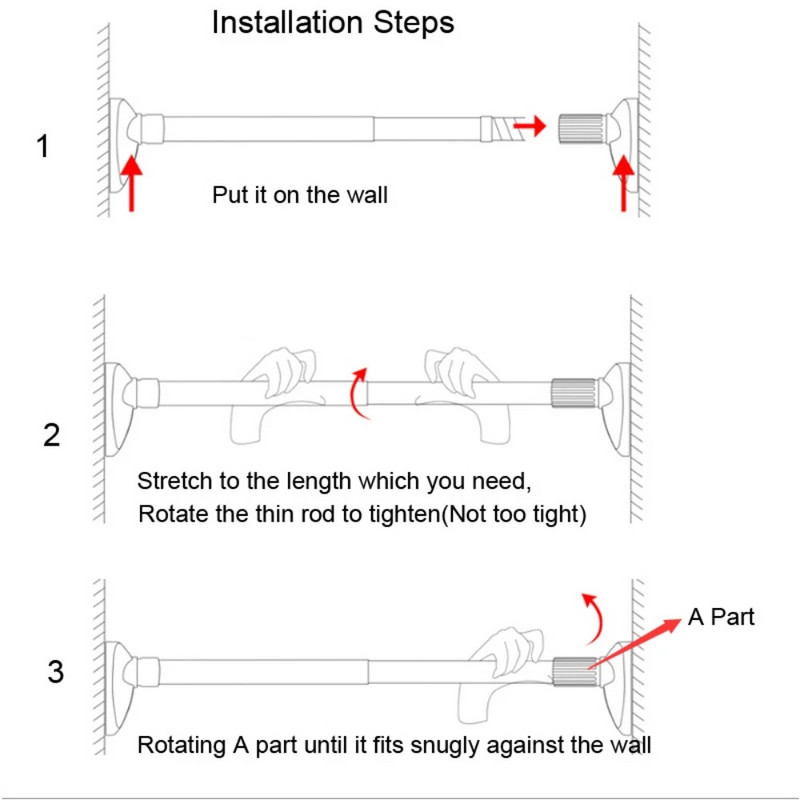 Installation Steps

1

Put it on the wall

2

Stretch to the length which you need,
Rotate the thin rod to tighten(Not too tight)

3

A Part

Rotating A part until it fits snugly against the wall