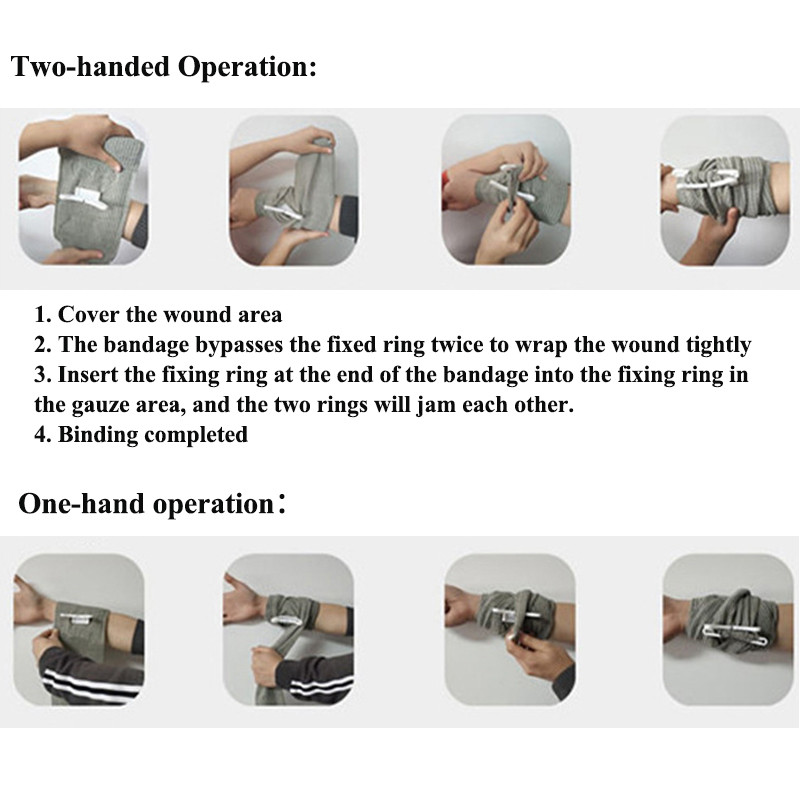 Two-handed Operation:

1. Cover the wound area
2. The bandage bypasses the fixed ring twice to wrap the wound tightly
3. Insert the fixing ring at the end of the bandage into the fixing ring in the gauze area, and the two rings will jam each other.
4. Binding completed

One-hand operation: