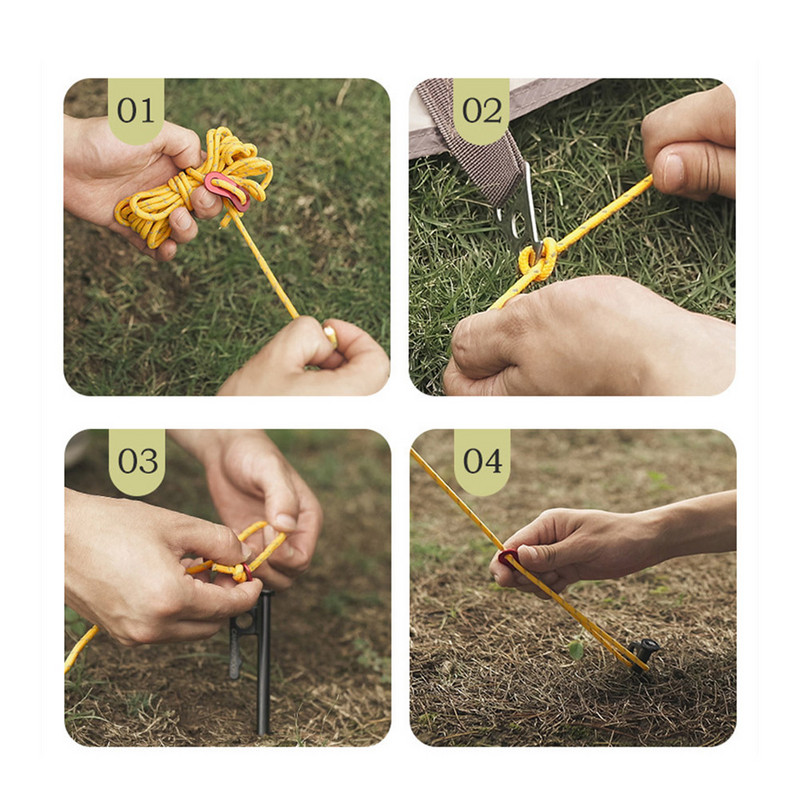 01

02

03

04