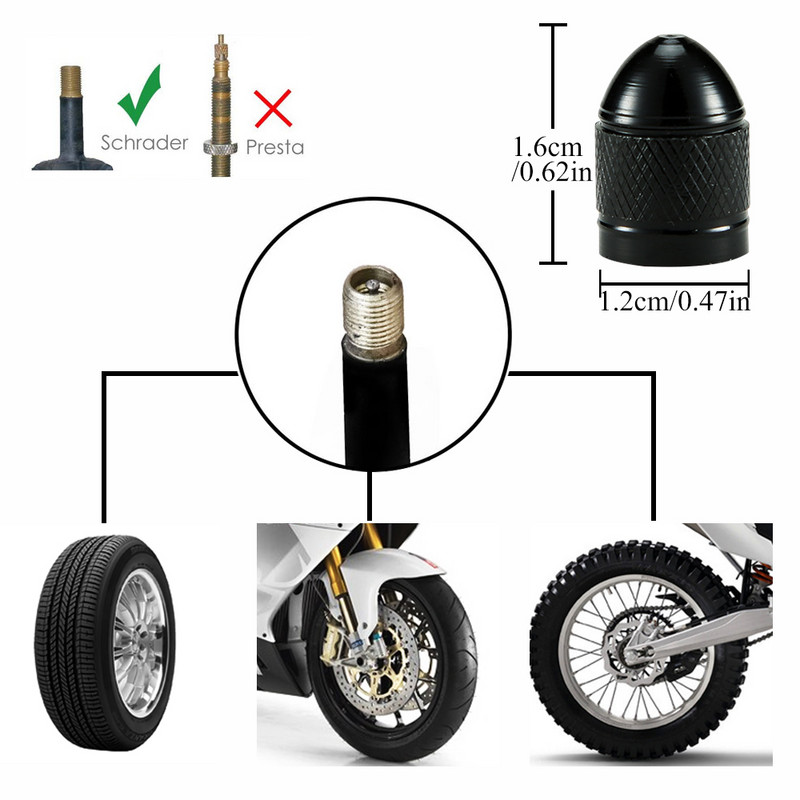 Schrader

Presta

1.6cm
/0.62in

1.2cm/0.47in