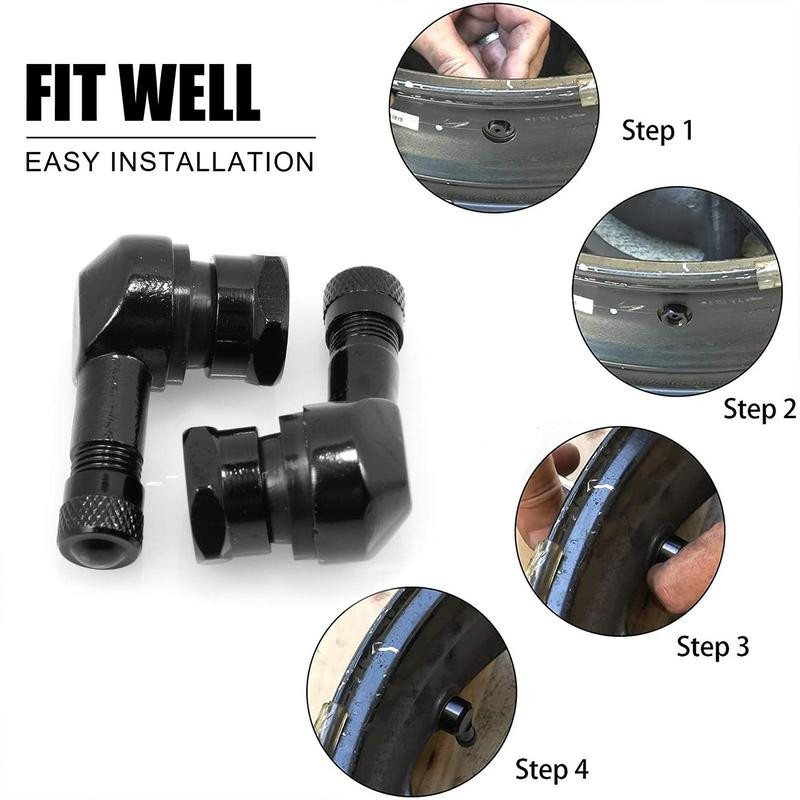 FIT WELL

EASY INSTALLATION

Step 1

Step 2

Step 3

Step 4