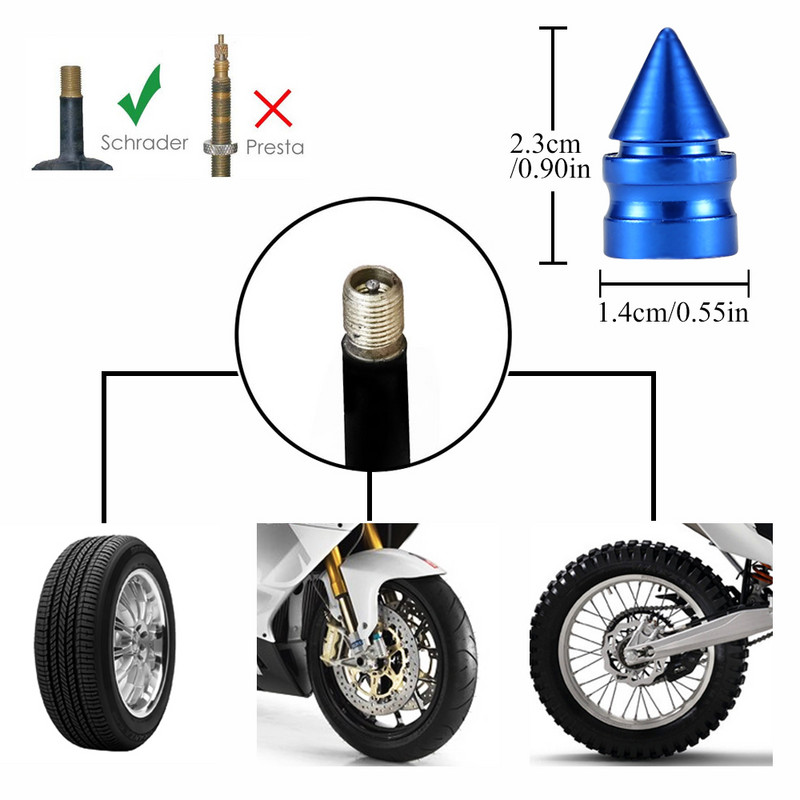 Schrader

Presta

2.3cm /0.90in

1.4cm/0.55in