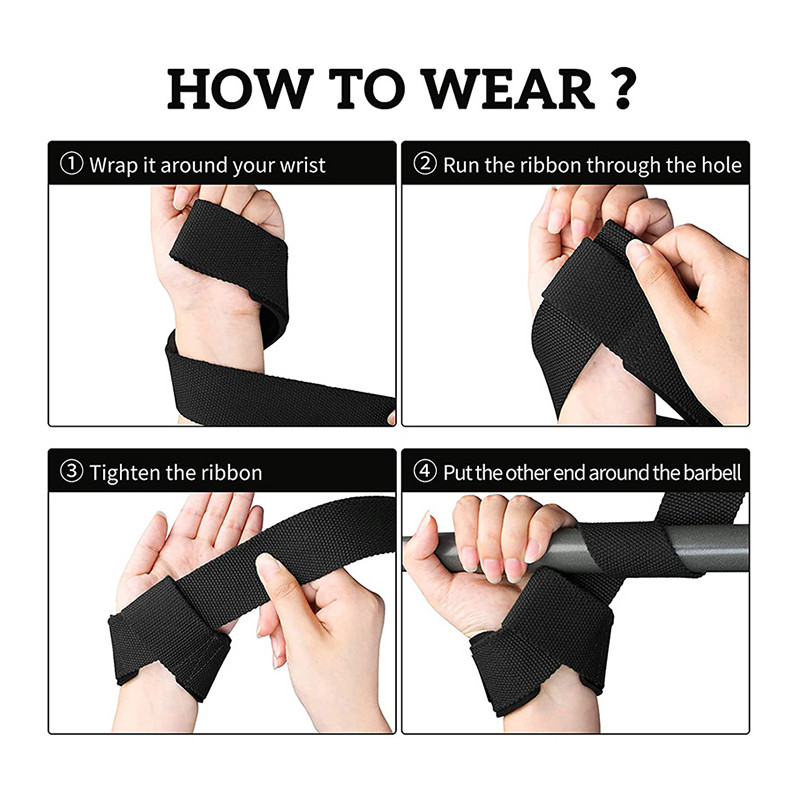 HOW TO WEAR ?

① Wrap it around your wrist

② Run the ribbon through the hole

③ Tighten the ribbon

④ Put the other end around the barbell