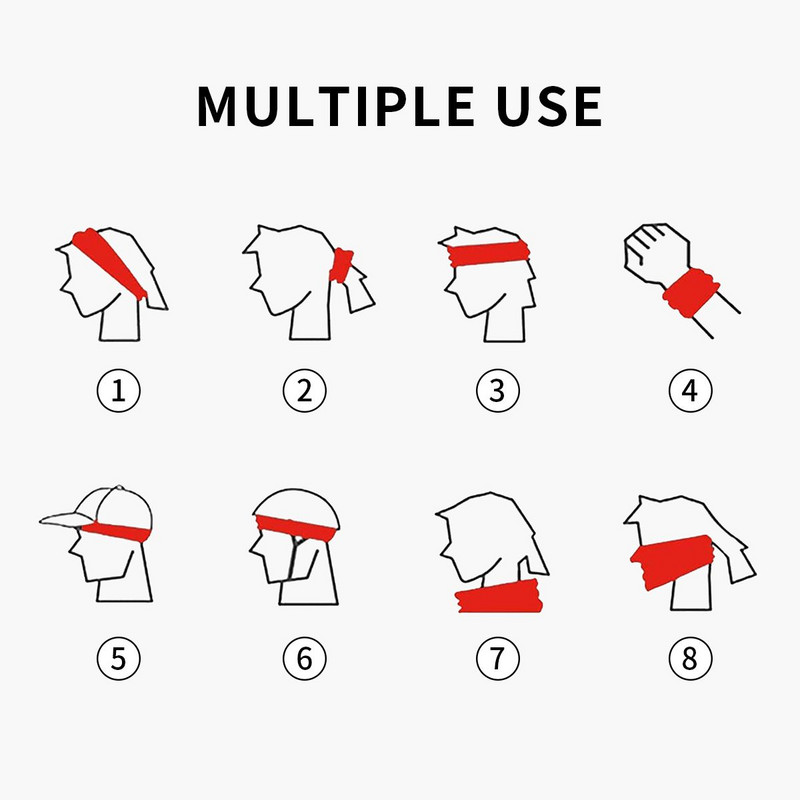 MULTIPLE USE

①

②

③

④

⑤

⑥

⑦

⑧