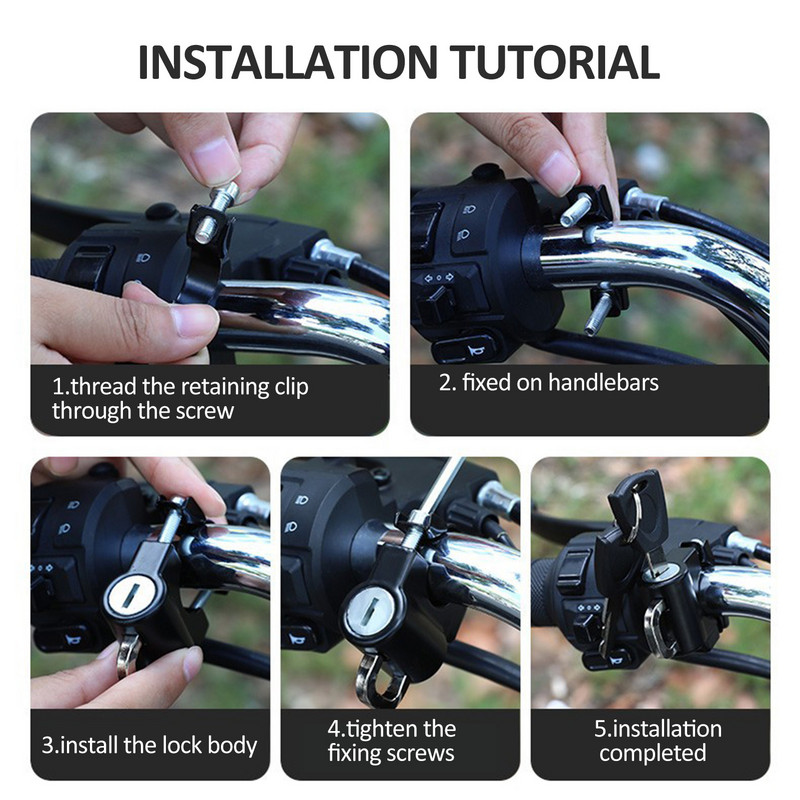 INSTALLATION TUTORIAL

1.thread the retaining clip through the screw

2. fixed on handlebars

3.install the lock body

4.tighten the fixing screws

5.installation completed