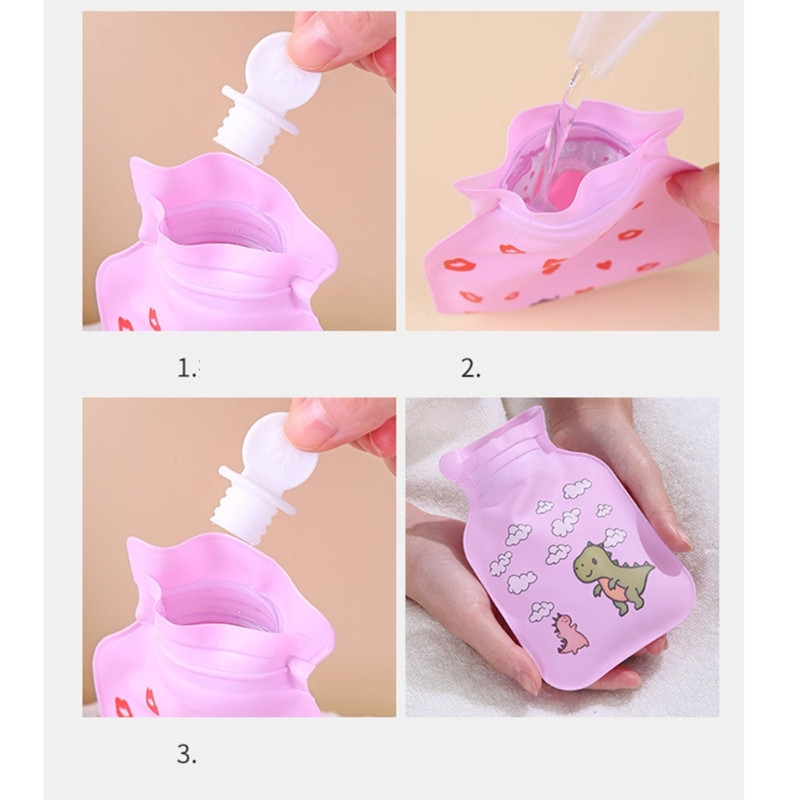 1.

2.

3.