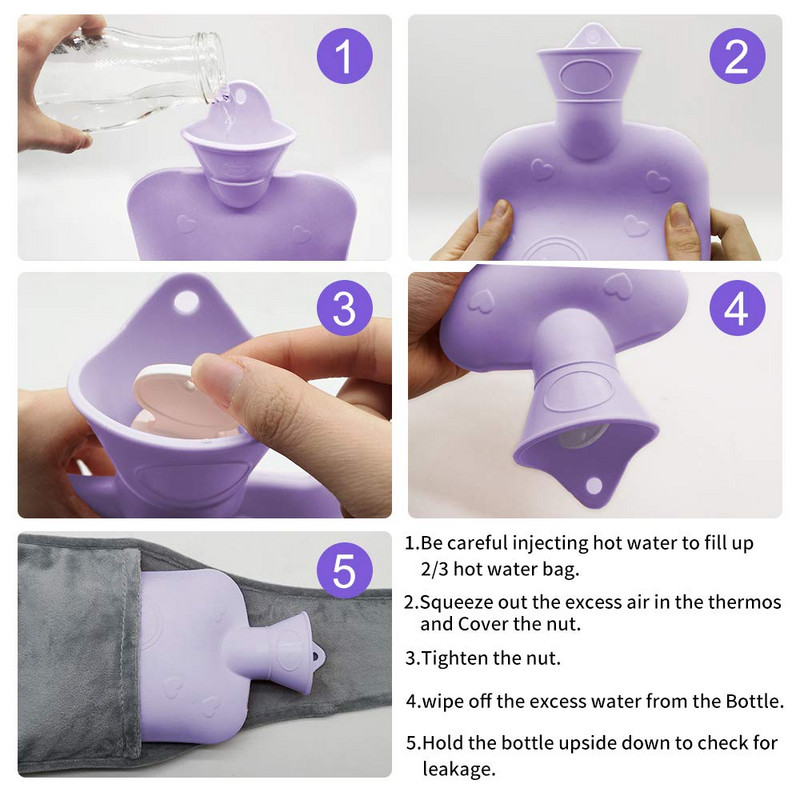 1

2

3

4

5

1.Be careful injecting hot water to fill up 2/3 hot water bag.

2.Squeeze out the excess air in the thermos and Cover the nut.

3.Tighten the nut.

4.wipe off the excess water from the Bottle.

5.Hold the bottle upside down to check for leakage.