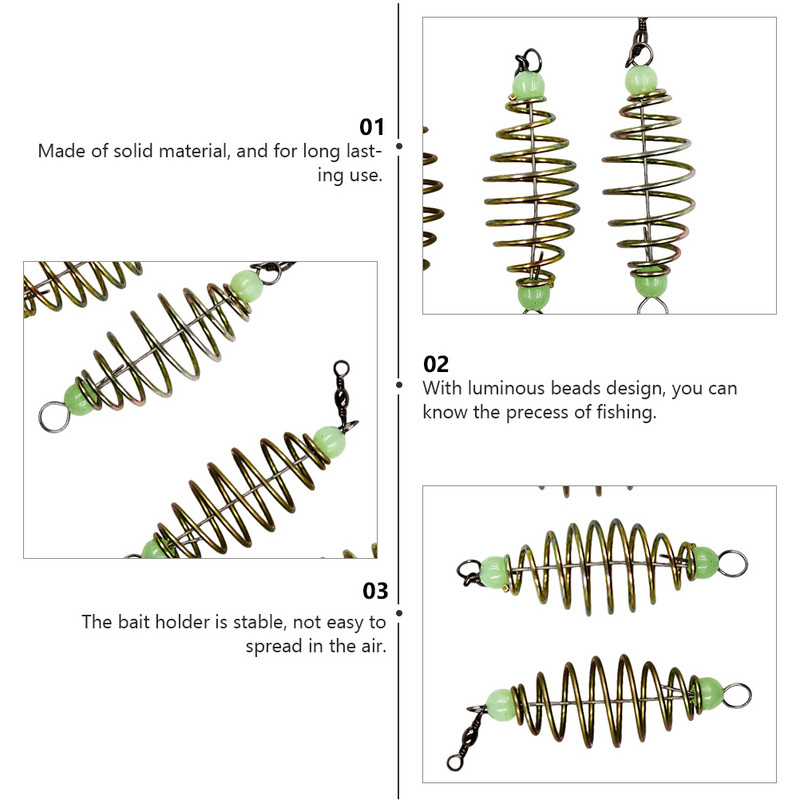 01
Made of solid material, and for long lasting use.

02
With luminous beads design, you can know the precess of fishing.

03
The bait holder is stable, not easy to spread in the air.