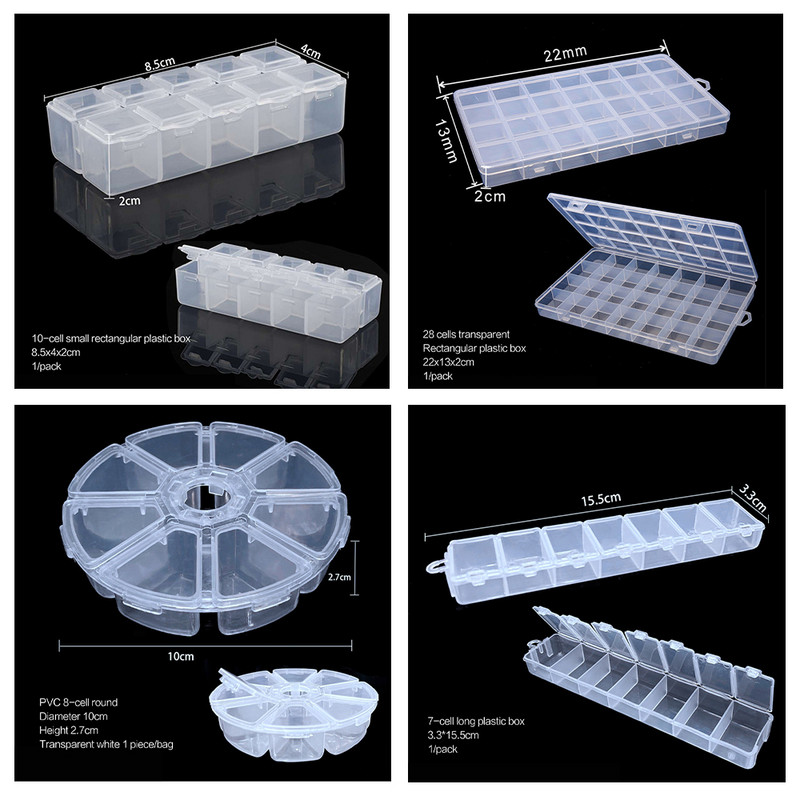 8.5cm
4cm
2cm
10-cell small rectangular plastic box
8.5x4x2cm
1/pack

22mm
13mm
2cm
28 cells transparent
Rectangular plastic box
22x13x2cm
1/pack

2.7cm
10cm
PVC 8-cell round
Diameter 10cm
Height 2.7cm
Transparent white 1 piece/bag

15.5cm
3.3cm
7-cell long plastic box
3.3*15.5cm
1/pack