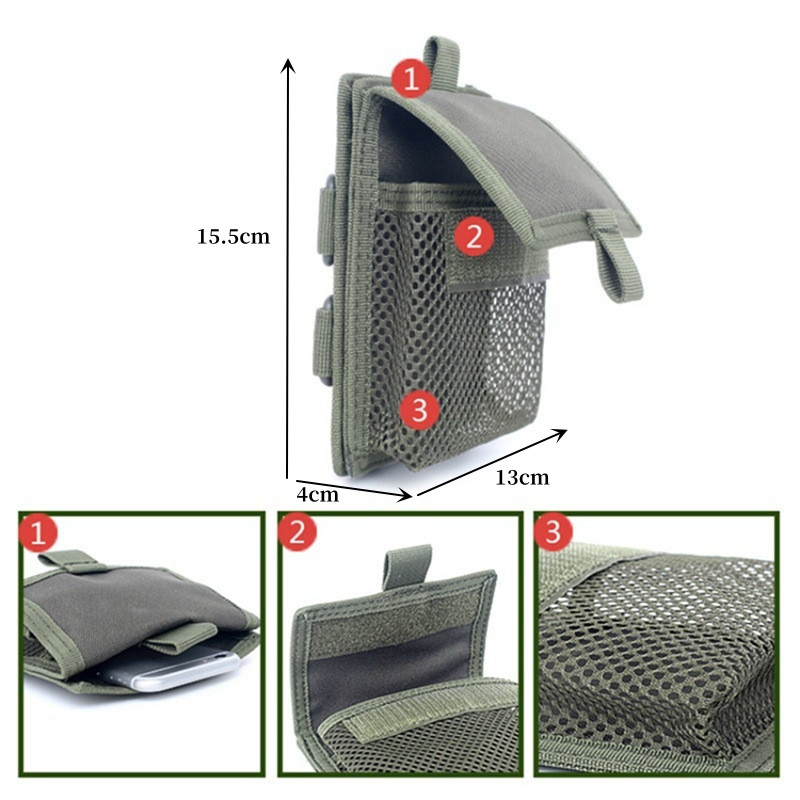 1
15.5cm
2
3
4cm
13cm
1
2
3