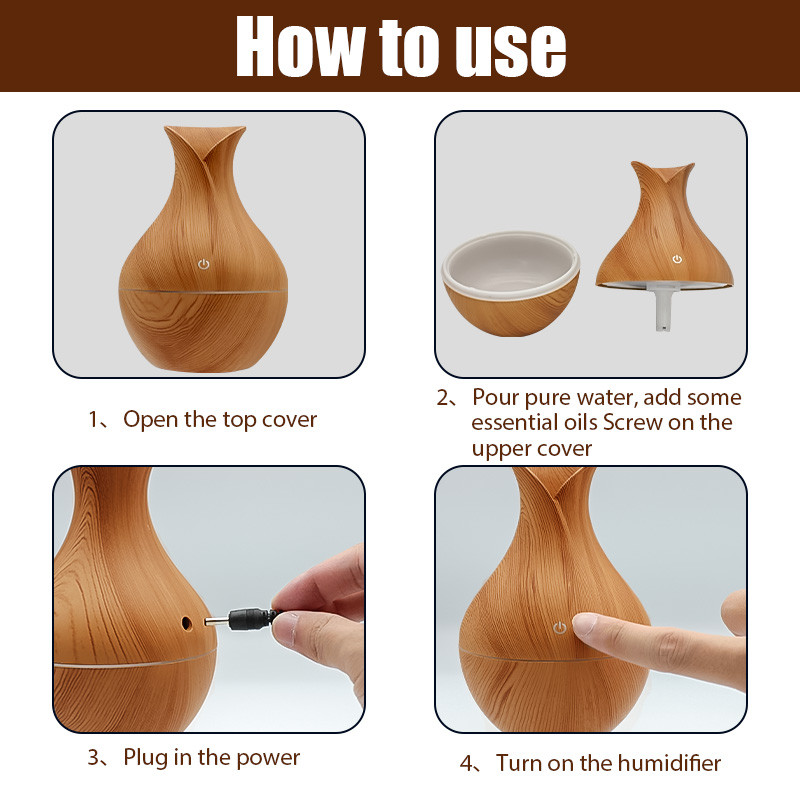 How to use

1、Open the top cover

2、Pour pure water, add some essential oils Screw on the upper cover

3、Plug in the power

4、Turn on the humidifier