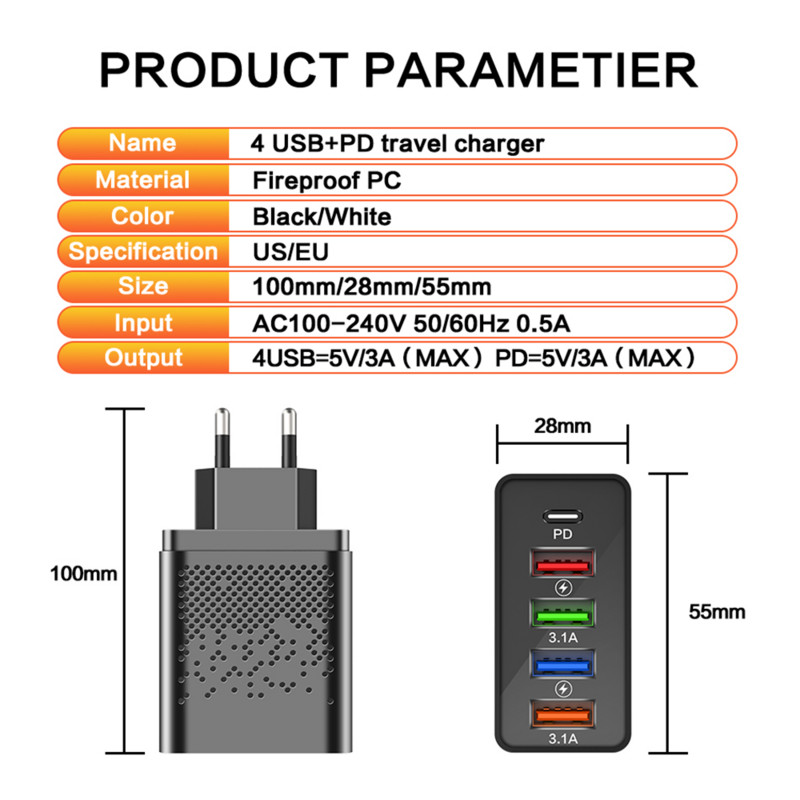 PRODUCT PARAMETIER

| Name | 4 USB+PD travel charger |
|---|---|
| Material | Fireproof PC |
| Color | Black/White |
| Specification | US/EU |
| Size | 100mm/28mm/55mm |
| Input | AC100-240V 50/60Hz 0.5A |
| Output | 4USB=5V/3A（MAX）PD=5V/3A（MAX） |

100mm

28mm

PD

3.1A

3.1A

55mm