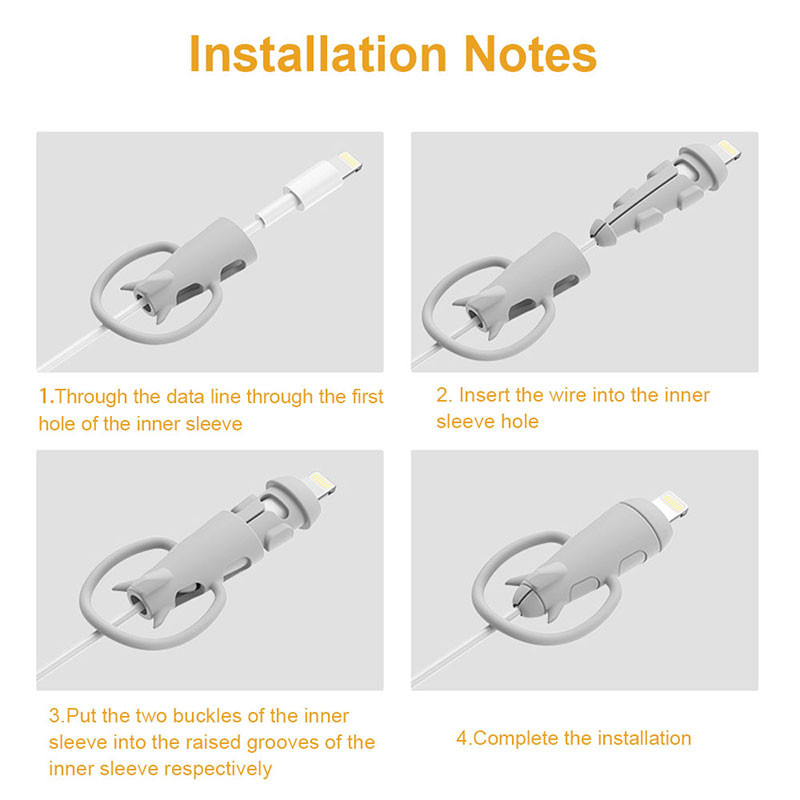 Installation Notes

1.Through the data line through the first hole of the inner sleeve

2. Insert the wire into the inner sleeve hole

3.Put the two buckles of the inner sleeve into the raised grooves of the inner sleeve respectively

4.Complete the installation