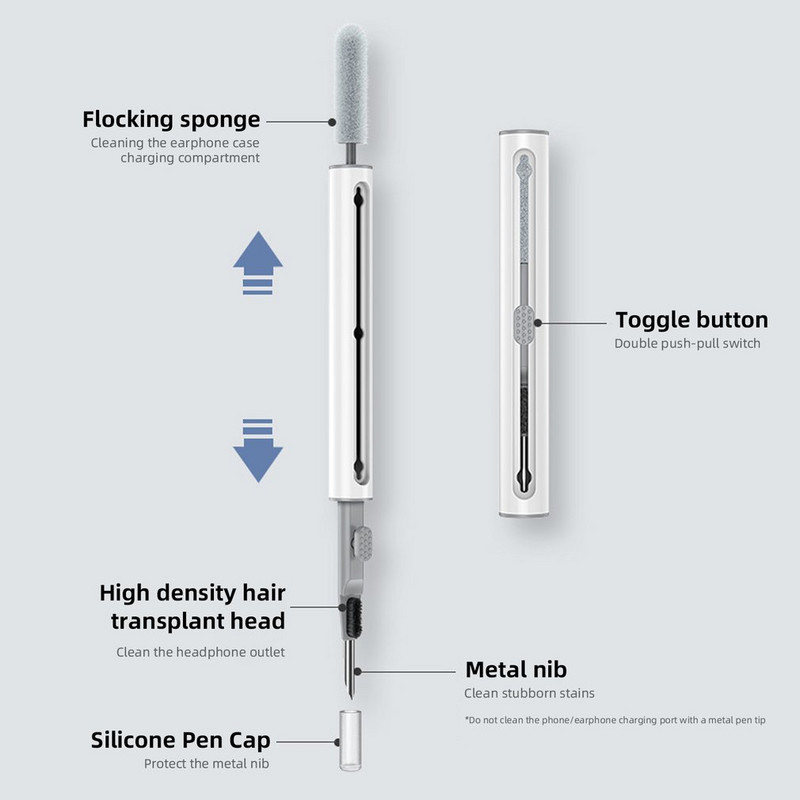 Flocking sponge
Cleaning the earphone case charging compartment

Toggle button
Double push-pull switch

High density hair transplant head
Clean the headphone outlet

Metal nib
Clean stubborn stains

*Do not clean the phone/earphone charging port with a metal pen tip

Silicone Pen Cap
Protect the metal nib