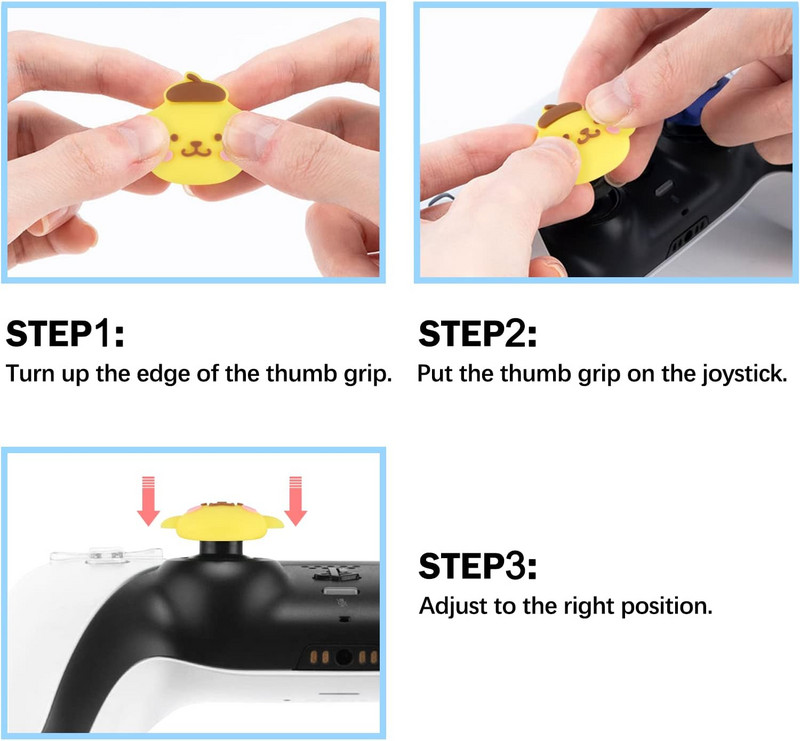 STEP1:
Turn up the edge of the thumb grip.

STEP2:
Put the thumb grip on the joystick.

STEP3:
Adjust to the right position.