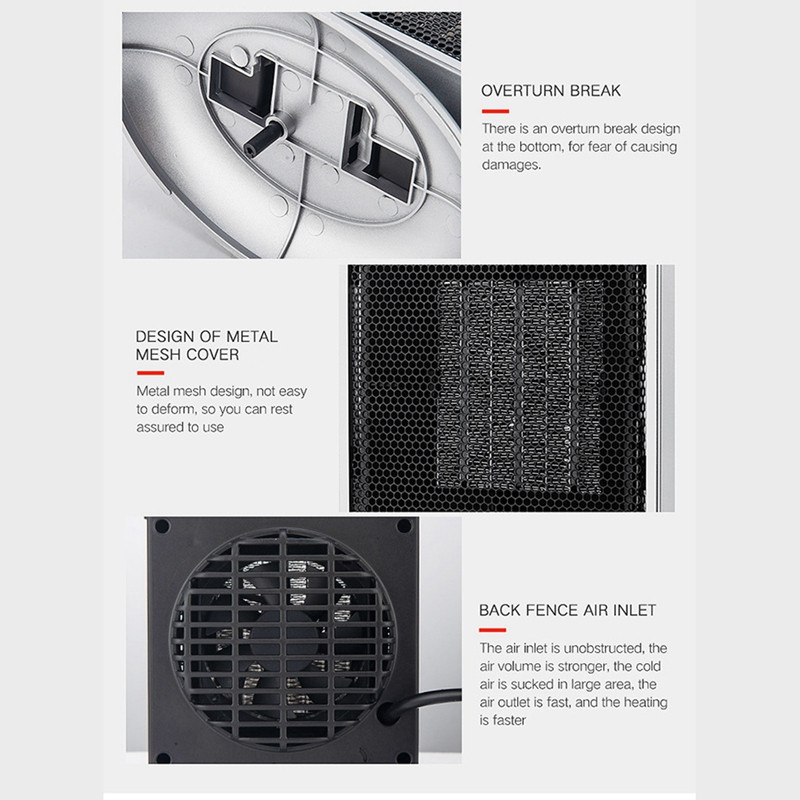 OVERTURN BREAK

There is an overturn break design at the bottom, for fear of causing damages.

DESIGN OF METAL MESH COVER

Metal mesh design, not easy to deform, so you can rest assured to use

BACK FENCE AIR INLET

The air inlet is unobstructed, the air volume is stronger, the cold air is sucked in large area, the air outlet is fast, and the heating is faster