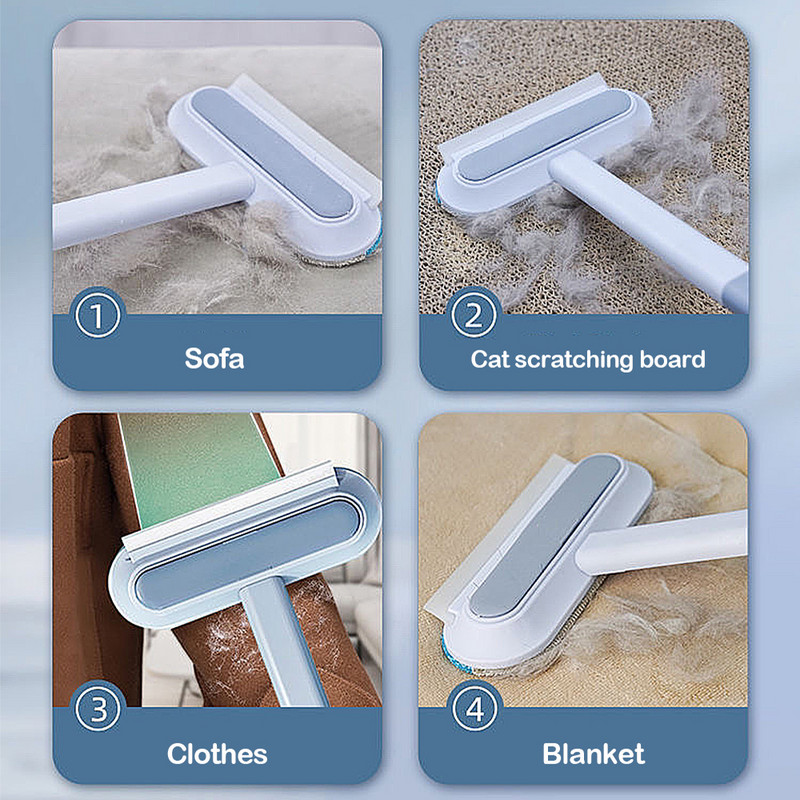 1
Sofa

2
Cat scratching board

3
Clothes

4
Blanket