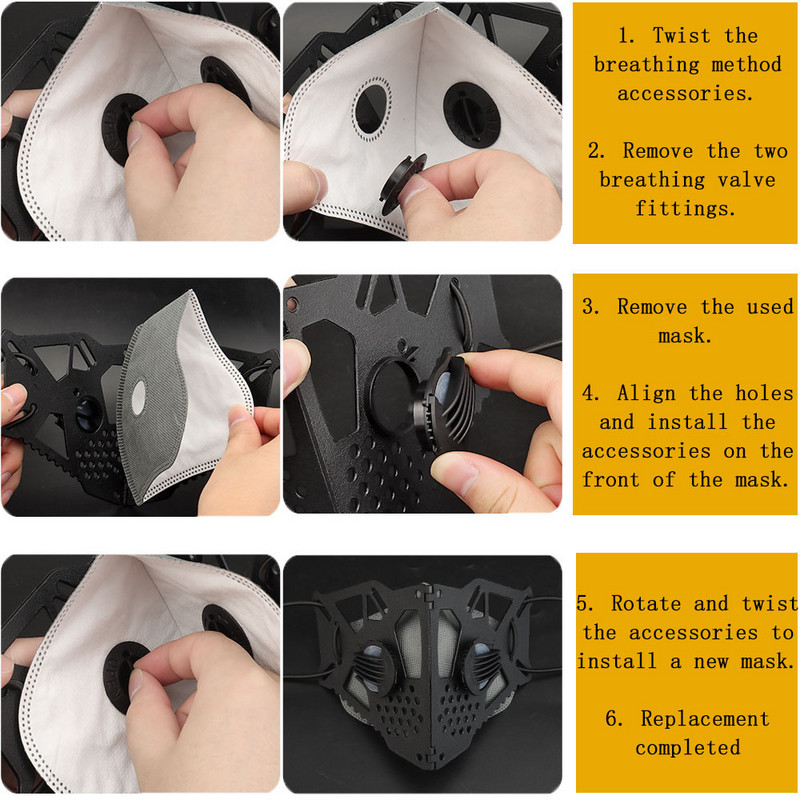 1. Twist the breathing method accessories.

2. Remove the two breathing valve fittings.

3. Remove the used mask.

4. Align the holes and install the accessories on the front of the mask.

5. Rotate and twist the accessories to install a new mask.

6. Replacement completed