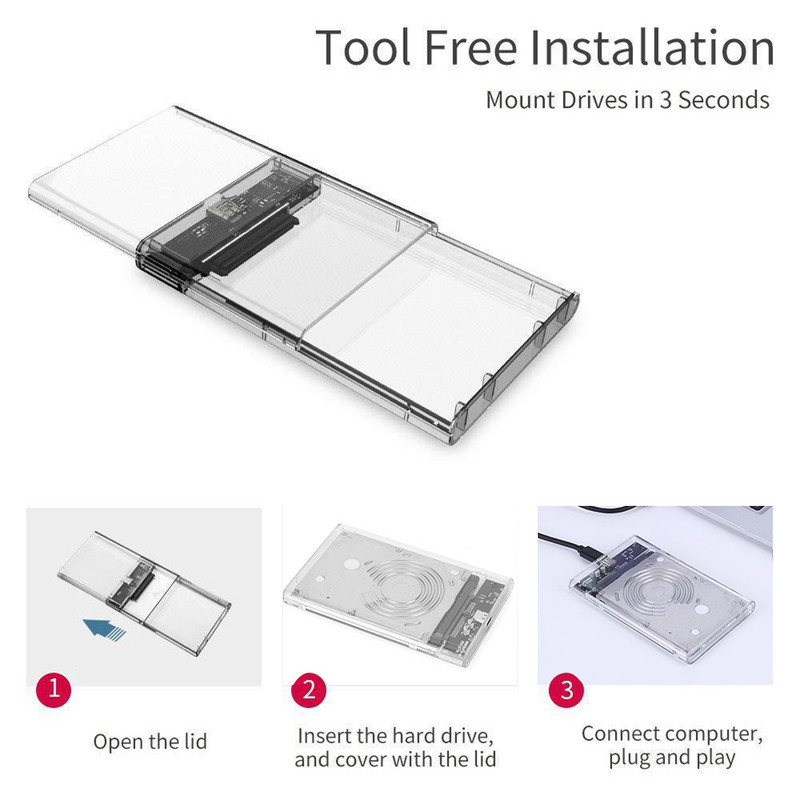 Tool Free Installation

Mount Drives in 3 Seconds

1

Open the lid

2

Insert the hard drive, and cover with the lid

3

Connect computer, plug and play