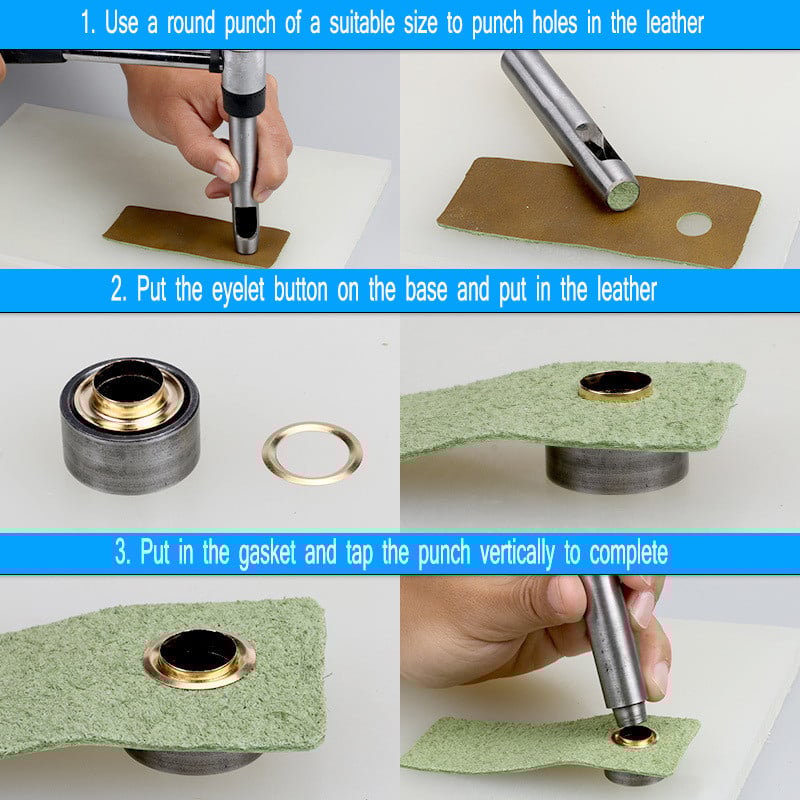 1. Use a round punch of a suitable size to punch holes in the leather

2. Put the eyelet button on the base and put in the leather

3. Put in the gasket and tap the punch vertically to complete