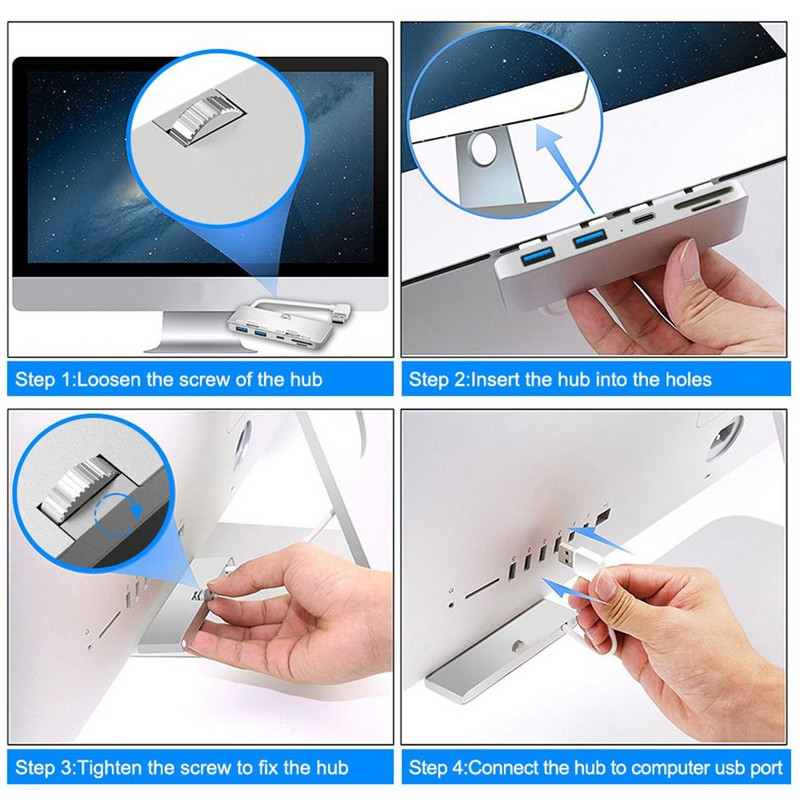 Step 1:Loosen the screw of the hub

Step 2:Insert the hub into the holes

Step 3:Tighten the screw to fix the hub

Step 4:Connect the hub to computer usb port