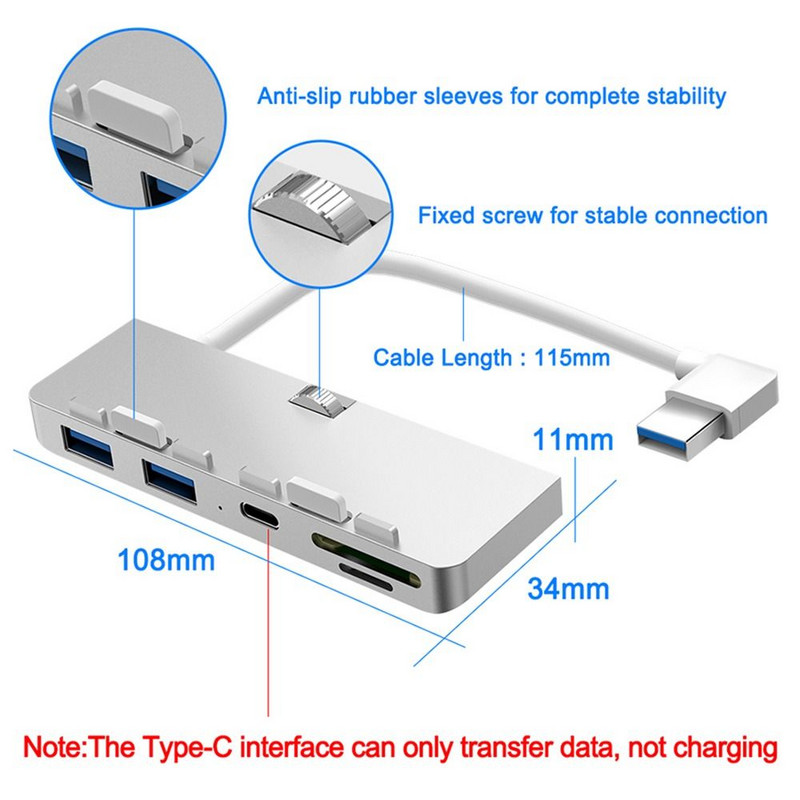 Anti-slip rubber sleeves for complete stability

Fixed screw for stable connection

Cable Length : 115mm

11mm

108mm

34mm

Note:The Type-C interface can only transfer data, not charging