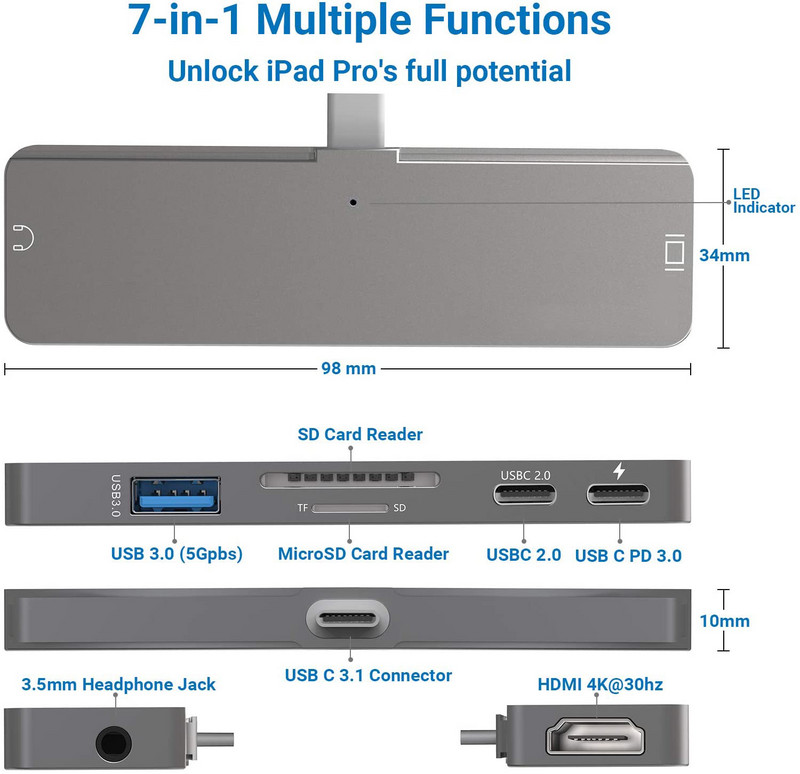 7-in-1 Multiple Functions

Unlock iPad Pro's full potential

LED Indicator

34mm

98 mm

SD Card Reader

USB3.0

TF

SD

USBC 2.0

USB 3.0 (5Gpbs)

MicroSD Card Reader

USBC 2.0

USB C PD 3.0

10mm

USB C 3.1 Connector

3.5mm Headphone Jack

HDMI 4K@30hz