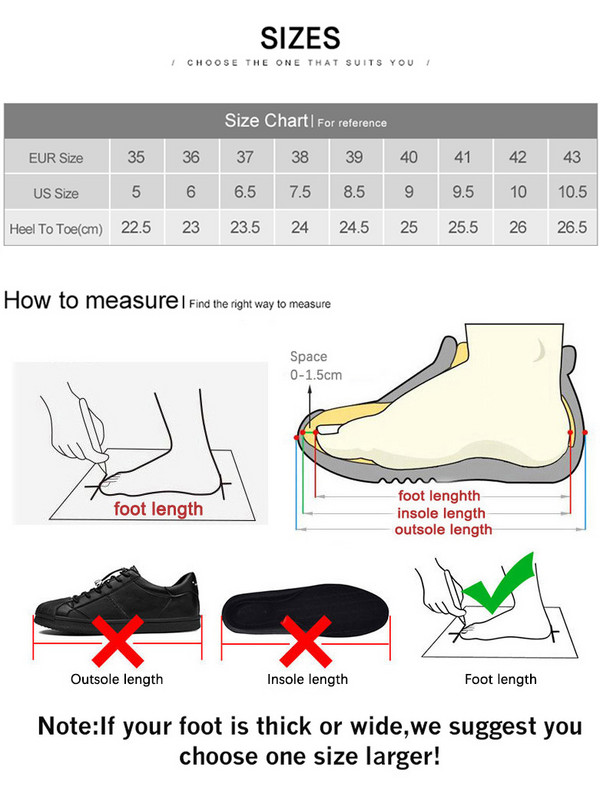 SIZES

/ CHOOSE THE ONE THAT SUITS YOU /

Size Chart | For reference

| EUR Size | 35 | 36 | 37 | 38 | 39 | 40 | 41 | 42 | 43 |
|---|---|---|---|---|---|---|---|---|---|
| US Size | 5 | 6 | 6.5 | 7.5 | 8.5 | 9 | 9.5 | 10 | 10.5 |
| Heel To Toe(cm) | 22.5 | 23 | 23.5 | 24 | 24.5 | 25 | 25.5 | 26 | 26.5 |

How to measure | Find the right way to measure

foot length

Space 0-1.5cm

foot lenghth

insole length

outsole length

Outsole length

Insole length

Foot length

Note:If your foot is thick or wide,we suggest you choose one size larger!