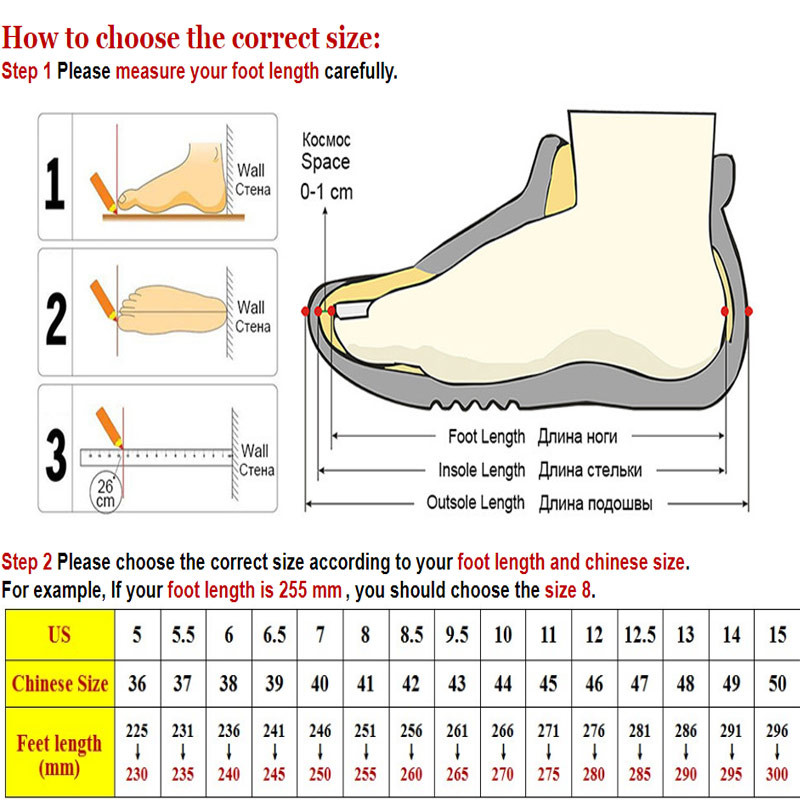 How to choose the correct size:
Step 1 Please measure your foot length carefully.

1 Wall Стена
2 Wall Стена
3 Wall Стена 26 cm

Космос Space 0-1 cm

Foot Length Длина ноги
Insole Length Длина стельки
Outsole Length Длина подошвы

Step 2 Please choose the correct size according to your foot length and chinese size.
For example, If your foot length is 255 mm , you should choose the size 8.

| US | 5 | 5.5 | 6 | 6.5 | 7 | 8 | 8.5 | 9.5 | 10 | 11 | 12 | 12.5 | 13 | 14 | 15 |
|---|---|---|---|---|---|---|---|---|---|---|---|---|---|---|---|
| Chinese Size | 36 | 37 | 38 | 39 | 40 | 41 | 42 | 43 | 44 | 45 | 46 | 47 | 48 | 49 | 50 |
| Feet length (mm) | 225 ↓ 230 | 231 ↓ 235 | 236 ↓ 240 | 241 ↓ 245 | 246 ↓ 250 | 251 ↓ 255 | 256 ↓ 260 | 261 ↓ 265 | 266 ↓ 270 | 271 ↓ 275 | 276 ↓ 280 | 281 ↓ 285 | 286 ↓ 290 | 291 ↓ 295 | 296 ↓ 300 |