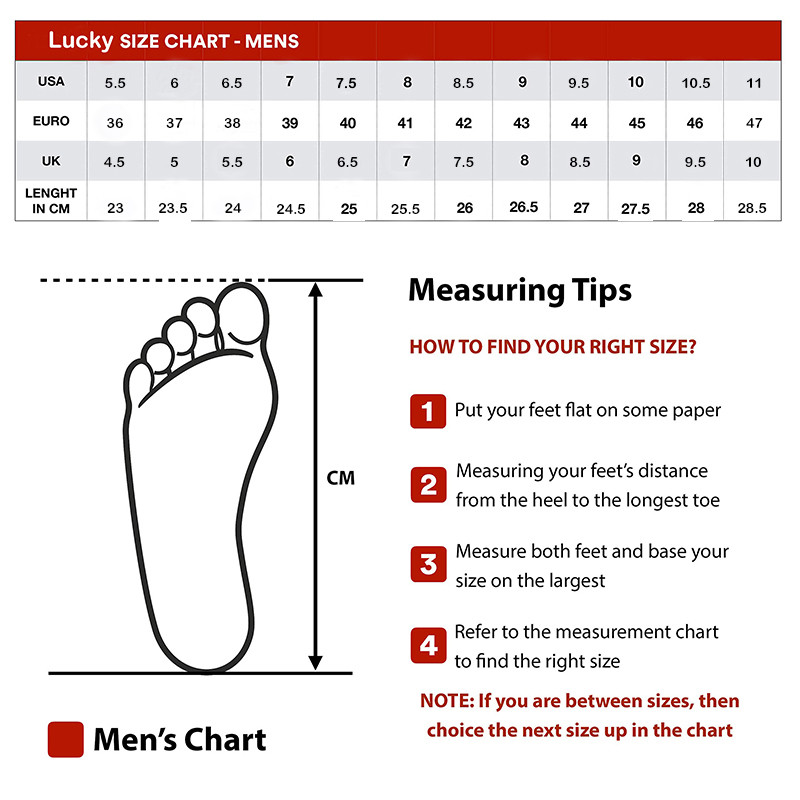 Lucky SIZE CHART - MENS

| USA | 5.5 | 6 | 6.5 | 7 | 7.5 | 8 | 8.5 | 9 | 9.5 | 10 | 10.5 | 11 |
|---|---|---|---|---|---|---|---|---|---|---|---|---|
| EURO | 36 | 37 | 38 | 39 | 40 | 41 | 42 | 43 | 44 | 45 | 46 | 47 |
| UK | 4.5 | 5 | 5.5 | 6 | 6.5 | 7 | 7.5 | 8 | 8.5 | 9 | 9.5 | 10 |
| LENGHT IN CM | 23 | 23.5 | 24 | 24.5 | 25 | 25.5 | 26 | 26.5 | 27 | 27.5 | 28 | 28.5 |

CM

Men's Chart

Measuring Tips

HOW TO FIND YOUR RIGHT SIZE?

1 Put your feet flat on some paper

2 Measuring your feet's distance from the heel to the longest toe

3 Measure both feet and base your size on the largest

4 Refer to the measurement chart to find the right size

NOTE: If you are between sizes, then choice the next size up in the chart