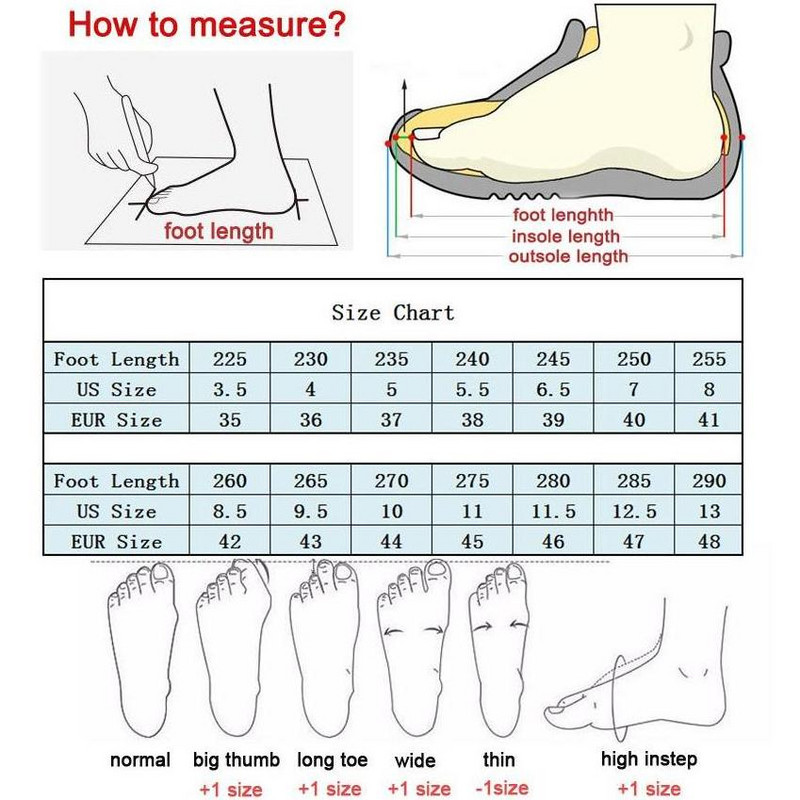 How to measure?

foot length

foot lenghth
insole length
outsole length

Size Chart

| Foot Length | 225 | 230 | 235 | 240 | 245 | 250 | 255 |
|---|---|---|---|---|---|---|---|
| US Size | 3.5 | 4 | 5 | 5.5 | 6.5 | 7 | 8 |
| EUR Size | 35 | 36 | 37 | 38 | 39 | 40 | 41 |

| Foot Length | 260 | 265 | 270 | 275 | 280 | 285 | 290 |
|---|---|---|---|---|---|---|---|
| US Size | 8.5 | 9.5 | 10 | 11 | 11.5 | 12.5 | 13 |
| EUR Size | 42 | 43 | 44 | 45 | 46 | 47 | 48 |

normal

big thumb
+1 size

long toe
+1 size

wide
+1 size

thin
-1size

high instep
+1 size