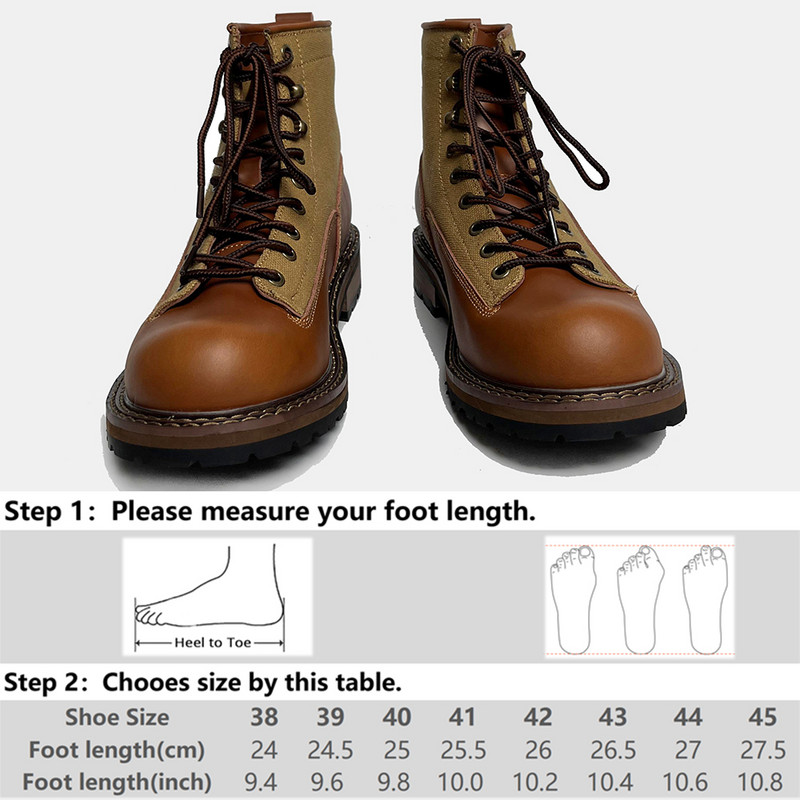 Step 1: Please measure your foot length.

Heel to Toe

Step 2: Chooes size by this table.

| Shoe Size | 38 | 39 | 40 | 41 | 42 | 43 | 44 | 45 |
|---|---|---|---|---|---|---|---|---|
| Foot length(cm) | 24 | 24.5 | 25 | 25.5 | 26 | 26.5 | 27 | 27.5 |
| Foot length(inch) | 9.4 | 9.6 | 9.8 | 10.0 | 10.2 | 10.4 | 10.6 | 10.8 |