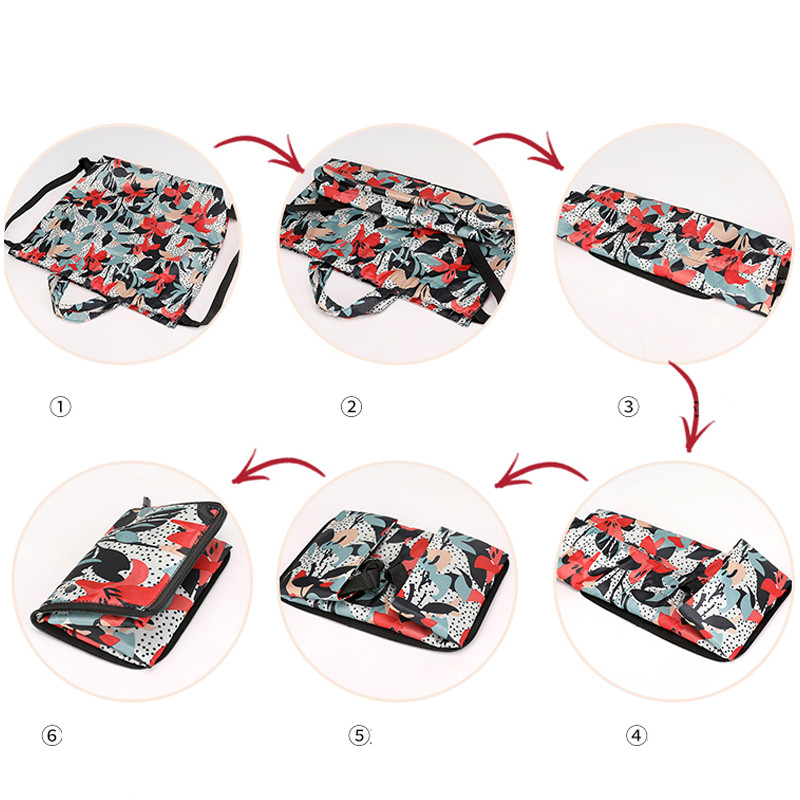 ①

②

③

⑥

⑤

④