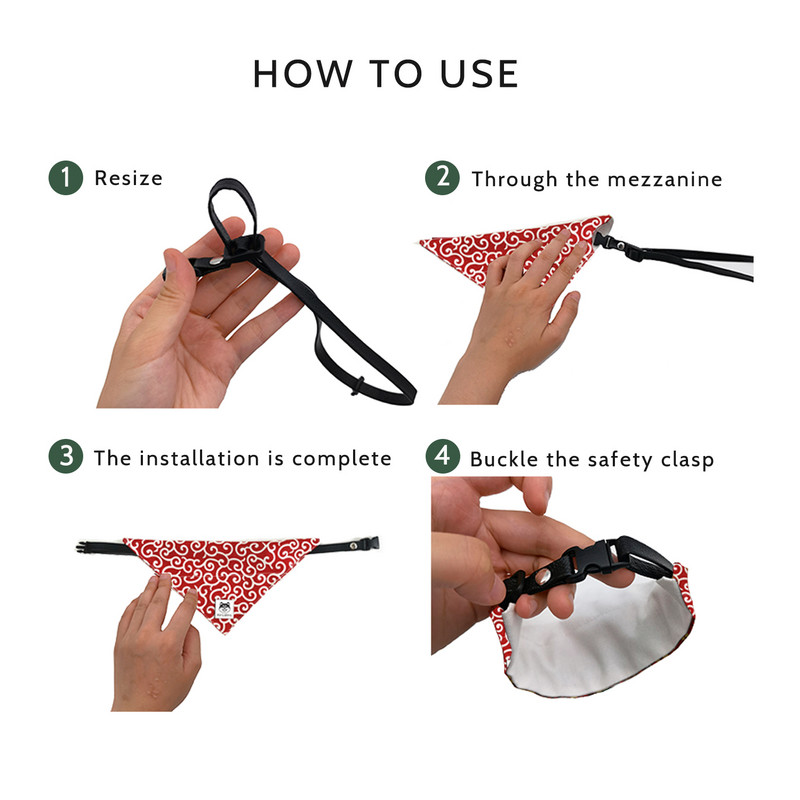 HOW TO USE

1 Resize

2 Through the mezzanine

3 The installation is complete

4 Buckle the safety clasp